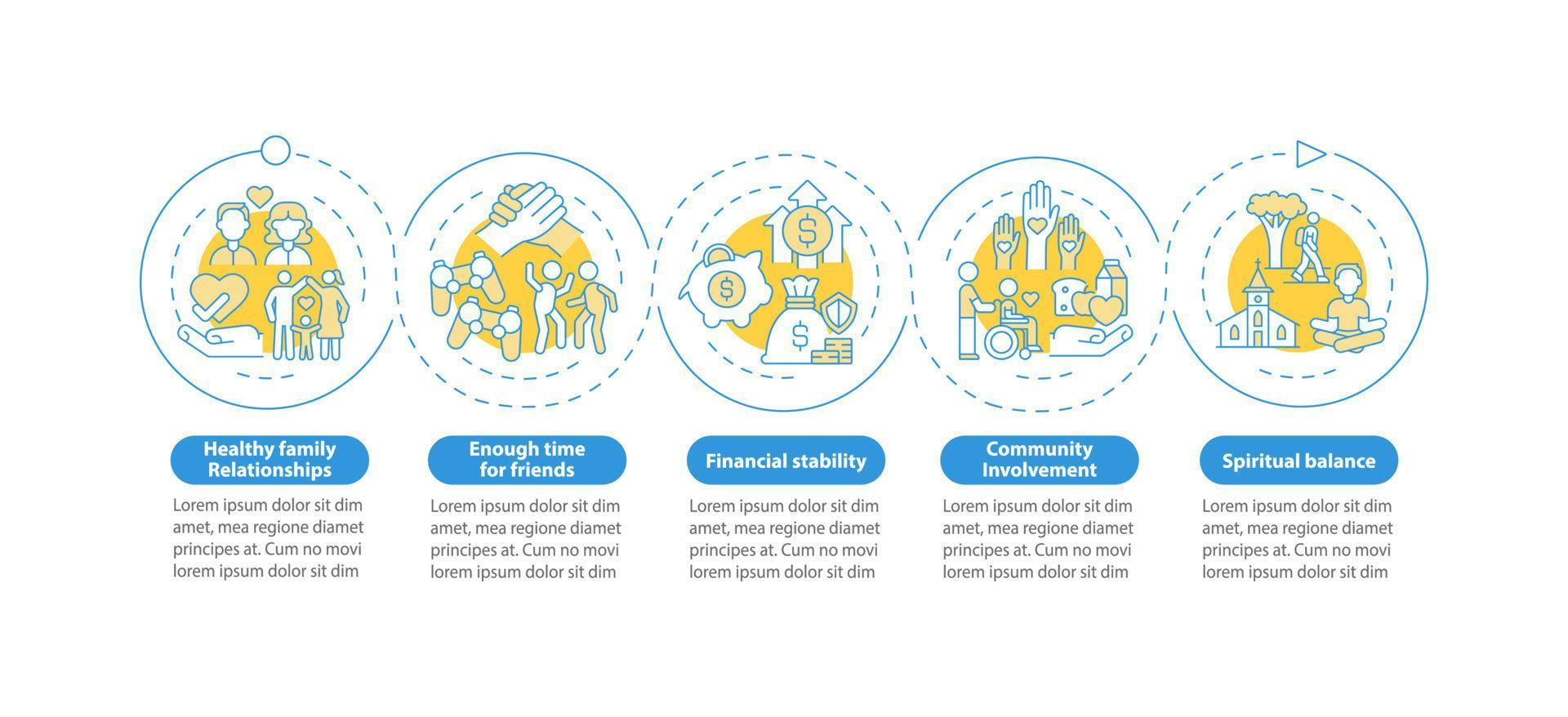 Healthy family Relationships

Lorem ipsum dolor sit dim amet, mea regione diamet principes at. Cum no movi lorem ipsum dolor sit dim

Enough time for friends

Lorem ipsum dolor sit dim amet, mea regione diamet principes at. Cum no movi lorem ipsum dolor sit dim

Financial stability

Lorem ipsum dolor sit dim amet, mea regione diamet principes at. Cum no movi lorem ipsum dolor sit dim

Community Involvement

Lorem ipsum dolor sit dim amet, mea regione diamet principes at. Cum no movi lorem ipsum dolor sit dim

Spiritual balance

Lorem ipsum dolor sit dim amet, mea regione diamet principes at. Cum no movi lorem ipsum dolor sit dim