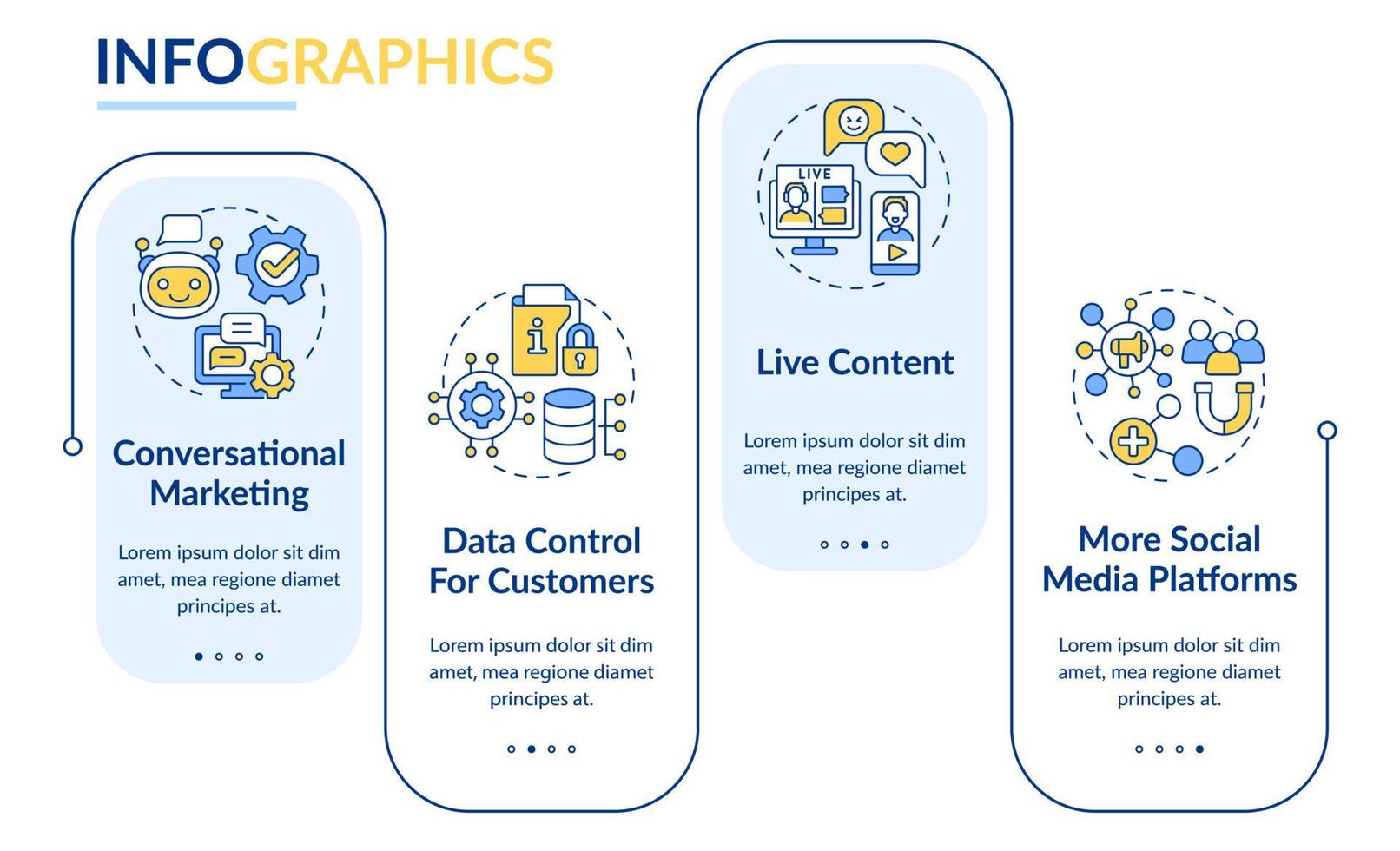 INFOGRAPHICS

Conversational Marketing

Lorem ipsum dolor sit dim amet, mea regione diamet principes at.

Data Control For Customers

Lorem ipsum dolor sit dim amet, mea regione diamet principes at.

LIVE

Live Content

Lorem ipsum dolor sit dim amet, mea regione diamet principes at.

More Social Media Platforms

Lorem ipsum dolor sit dim amet, mea regione diamet principes at.