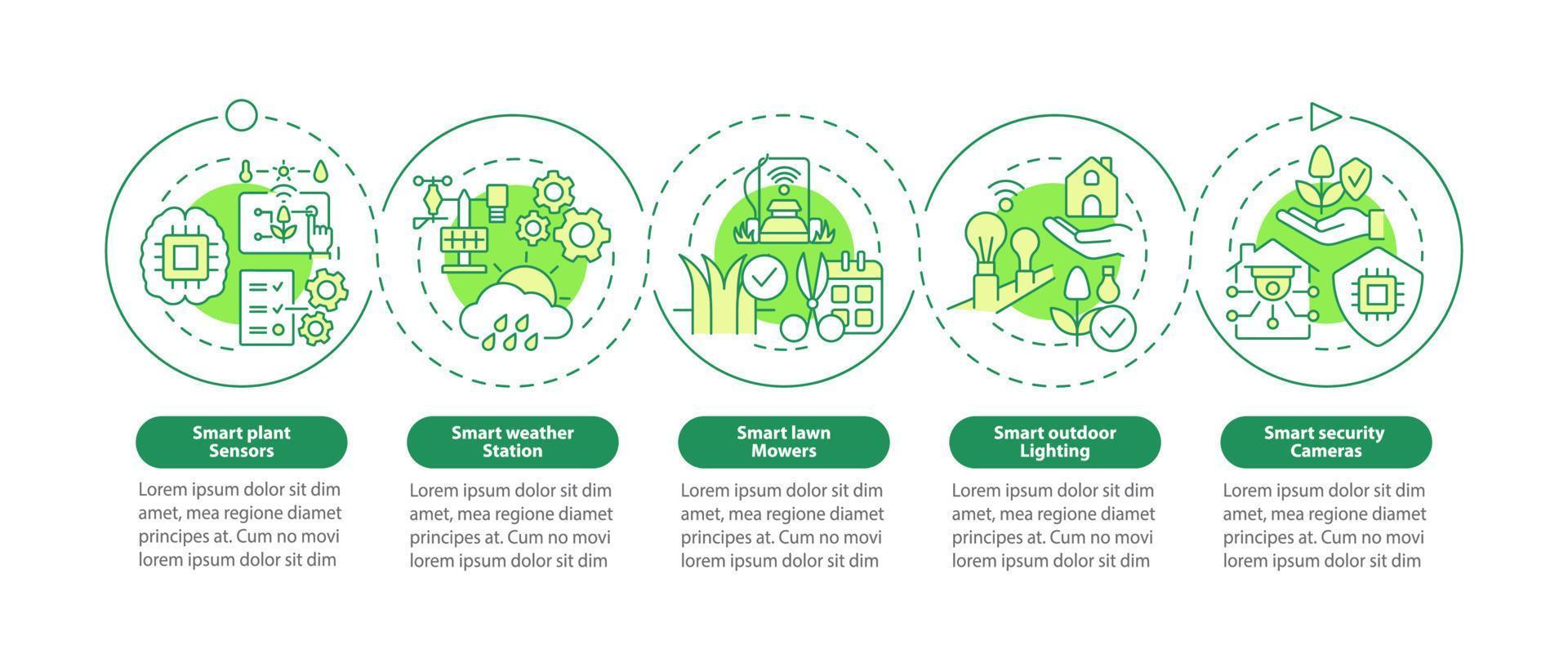 Smart plant Sensors

Lorem ipsum dolor sit dim amet, mea regione diamet principes at. Cum no movi lorem ipsum dolor sit dim

Smart weather Station

Lorem ipsum dolor sit dim amet, mea regione diamet principes at. Cum no movi lorem ipsum dolor sit dim

Smart lawn Mowers

Lorem ipsum dolor sit dim amet, mea regione diamet principes at. Cum no movi lorem ipsum dolor sit dim

Smart outdoor Lighting

Lorem ipsum dolor sit dim amet, mea regione diamet principes at. Cum no movi lorem ipsum dolor sit dim

Smart security Cameras

Lorem ipsum dolor sit dim amet, mea regione diamet principes at. Cum no movi lorem ipsum dolor sit dim