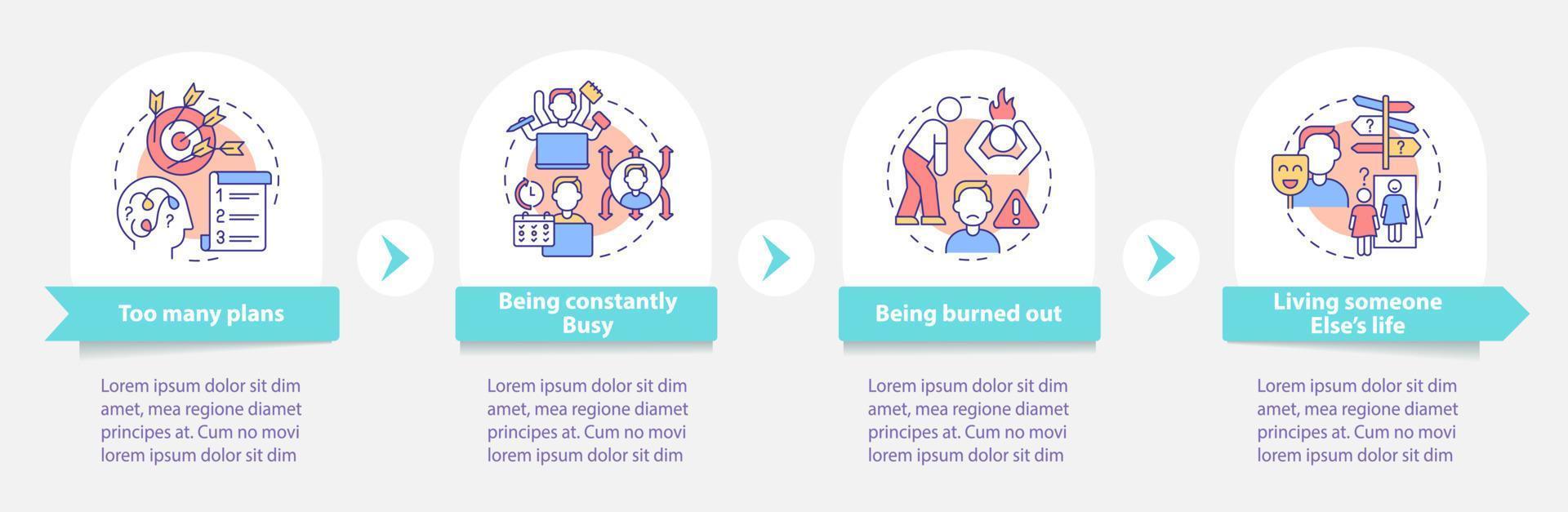 1
2
3

Too many plans

Lorem ipsum dolor sit dim amet, mea regione diamet principes at. Cum no movi lorem ipsum dolor sit dim

Being constantly Busy

Lorem ipsum dolor sit dim amet, mea regione diamet principes at. Cum no movi lorem ipsum dolor sit dim

Being burned out

Lorem ipsum dolor sit dim amet, mea regione diamet principes at. Cum no movi lorem ipsum dolor sit dim

Living someone Else's life

Lorem ipsum dolor sit dim amet, mea regione diamet principes at. Cum no movi lorem ipsum dolor sit dim