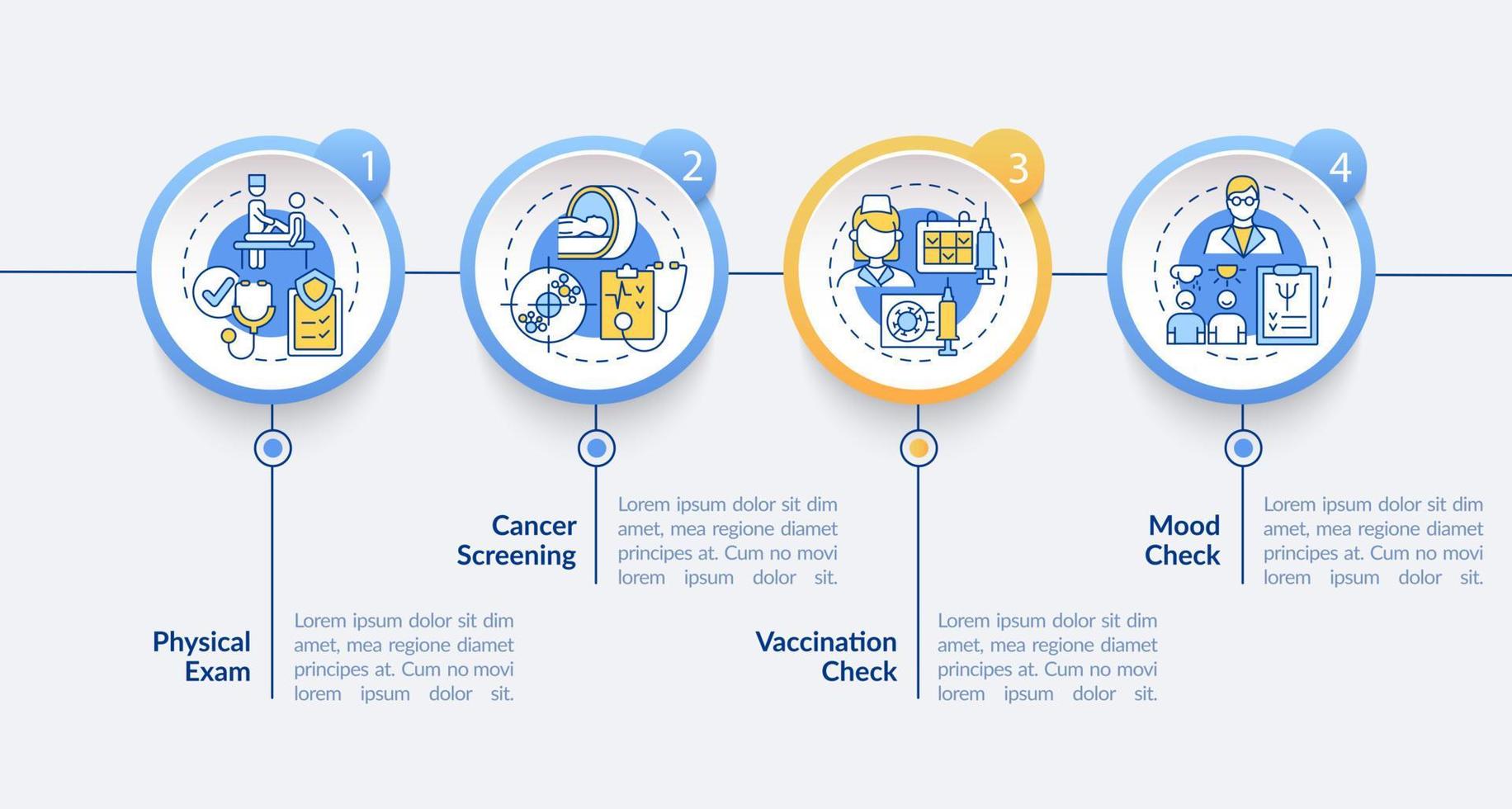 1

2

3

4

Physical Exam

Lorem ipsum dolor sit dim amet, mea regione diamet principes at. Cum no movi lorem ipsum dolor sit.

Cancer Screening

Lorem ipsum dolor sit dim amet, mea regione diamet principes at. Cum no movi lorem ipsum dolor sit.

Vaccination Check

Lorem ipsum dolor sit dim amet, mea regione diamet principes at. Cum no movi lorem ipsum dolor sit.

Mood Check

Lorem ipsum dolor sit dim amet, mea regione diamet principes at. Cum no movi lorem ipsum dolor sit.