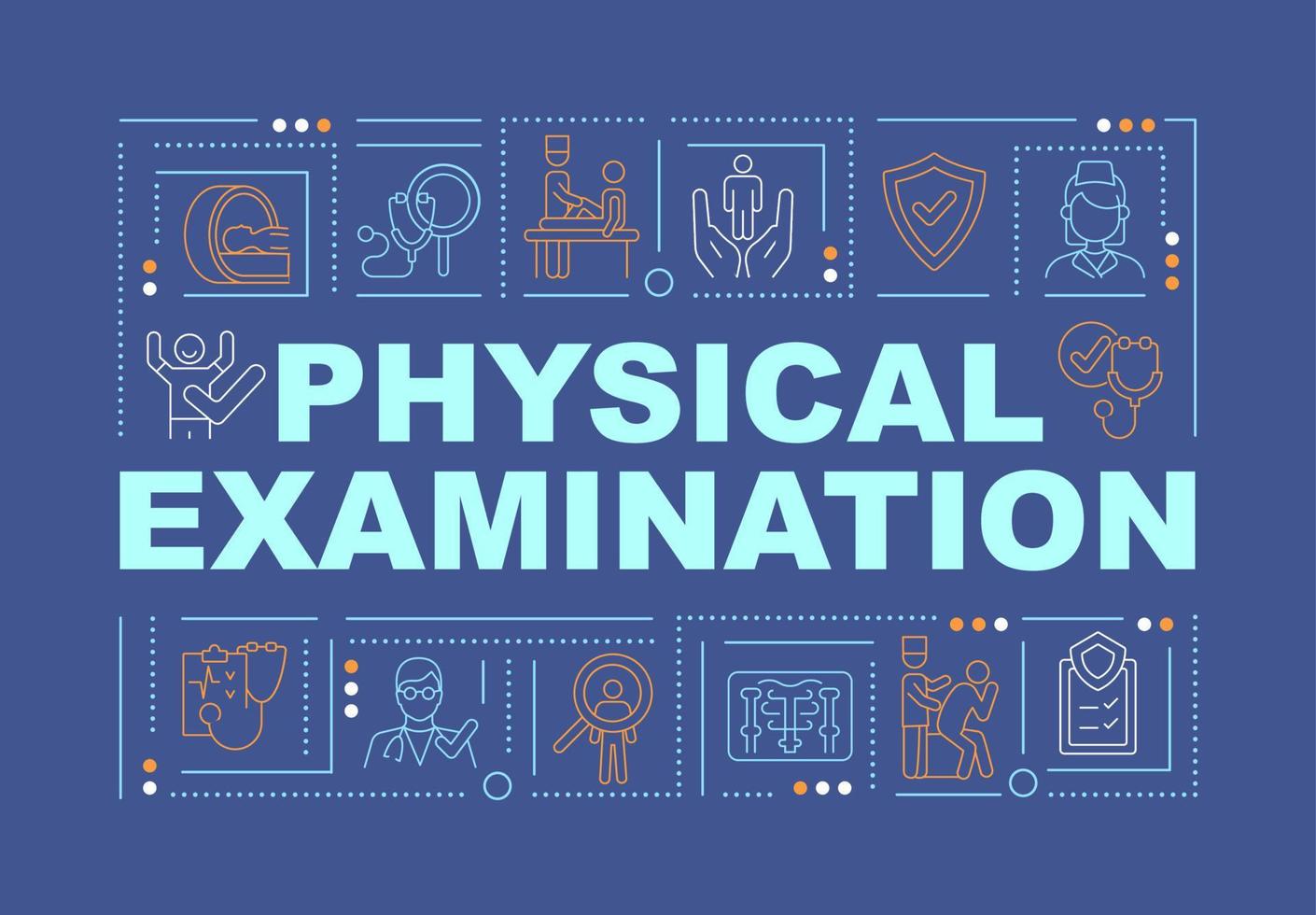 PHYSICAL
EXAMINATION