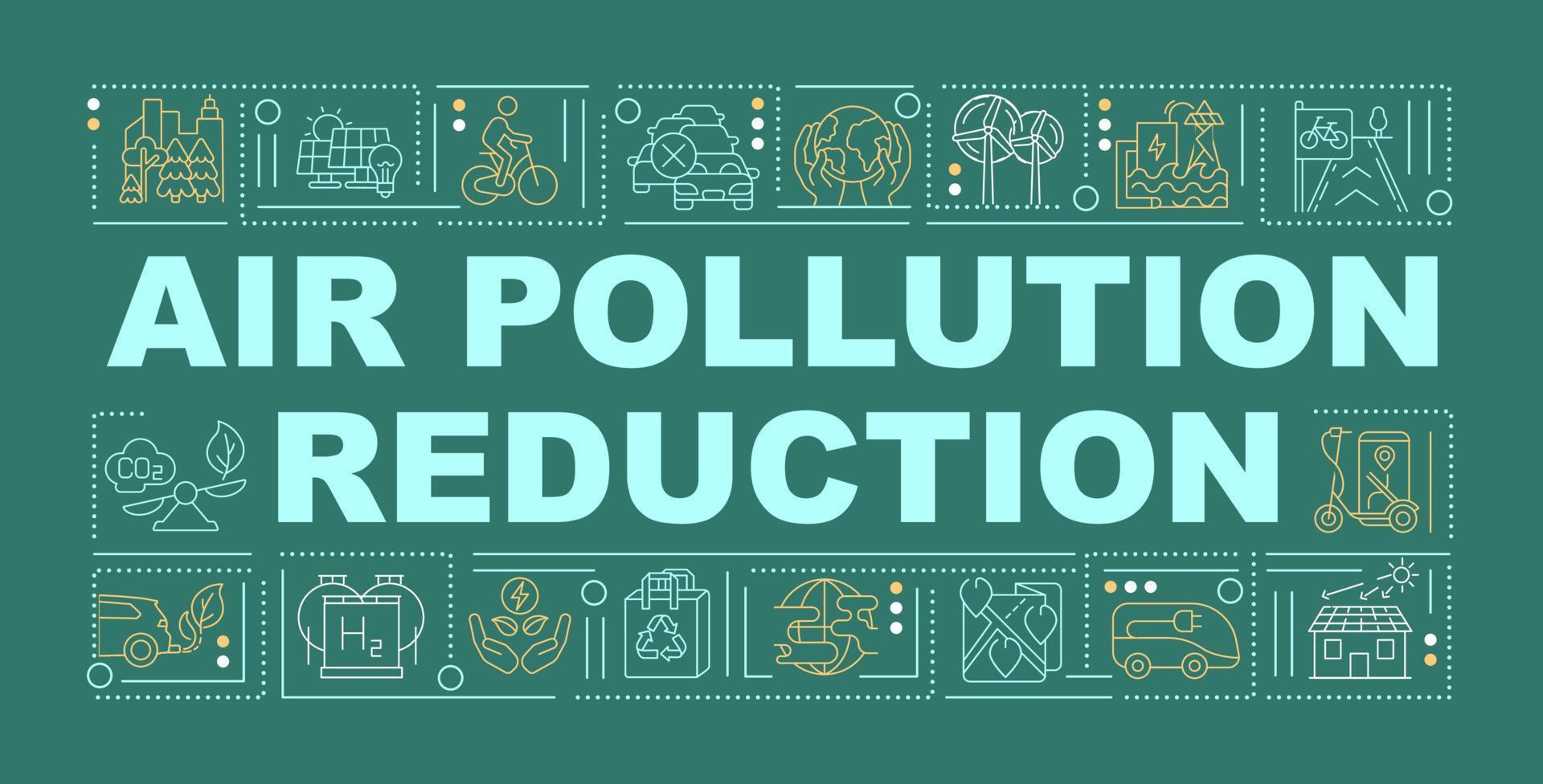 AIR POLLUTION REDUCTION

$CO_2$

$H_2$