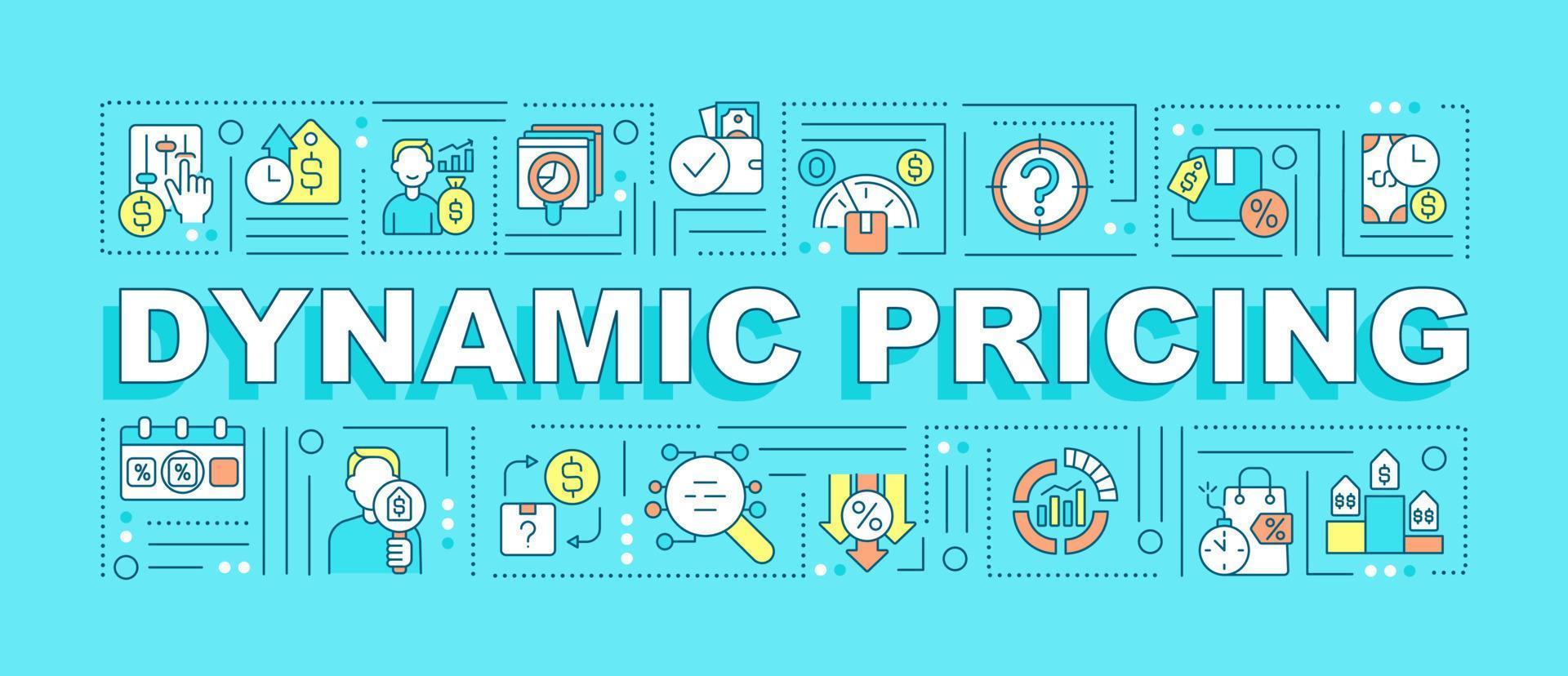 DYNAMIC PRICING