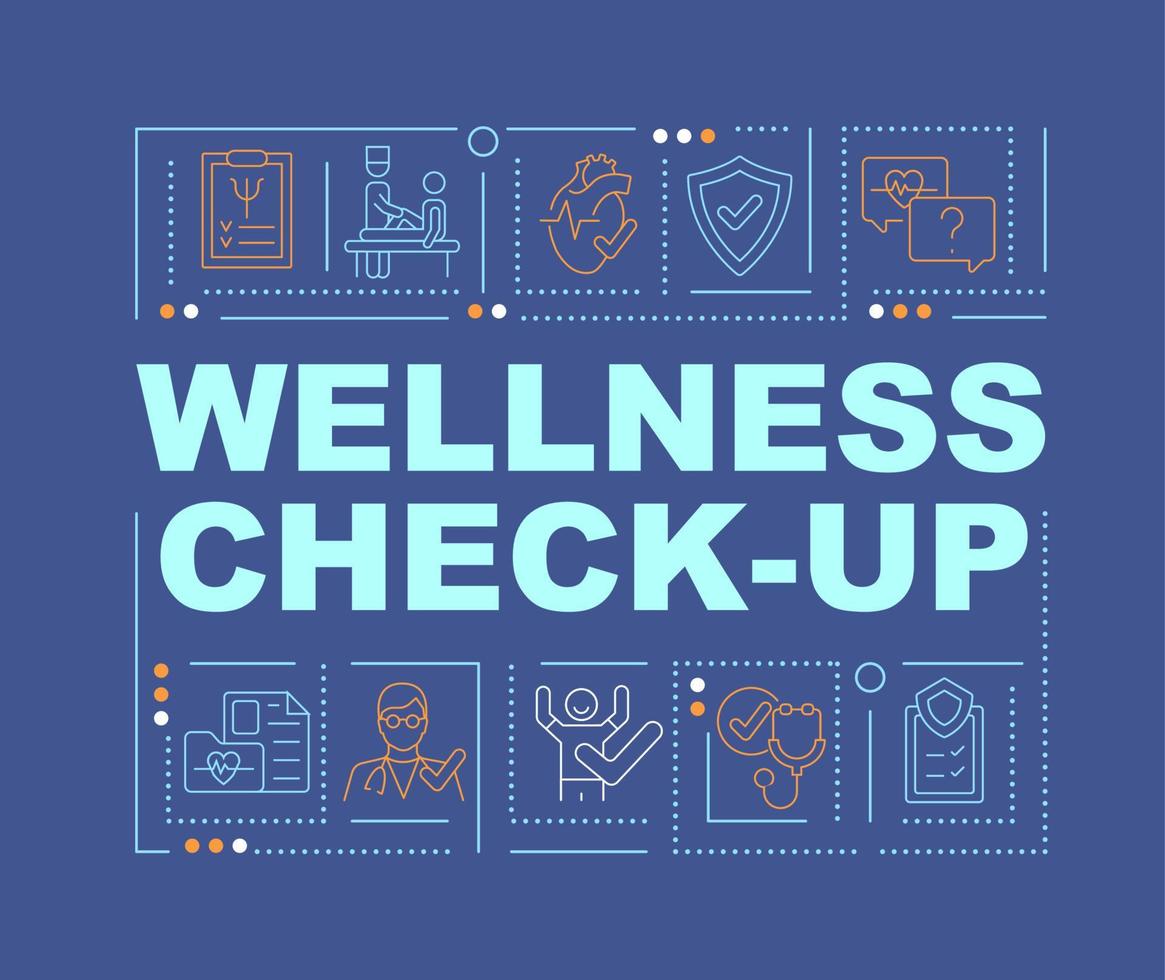 WELLNESS CHECK-UP