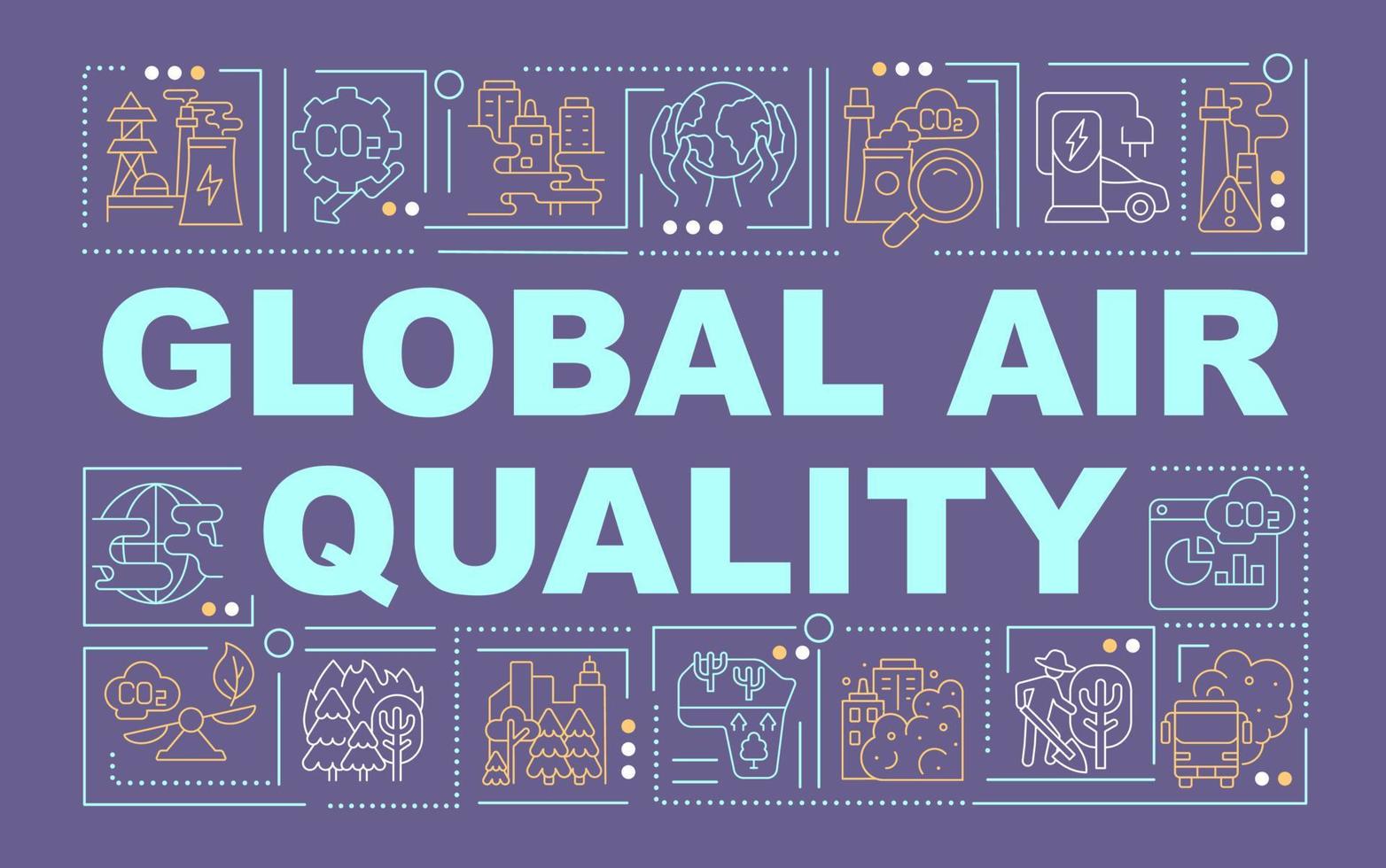 $CO_2$ $CO_2$

GLOBAL AIR QUALITY

$CO_2$

$CO_2$