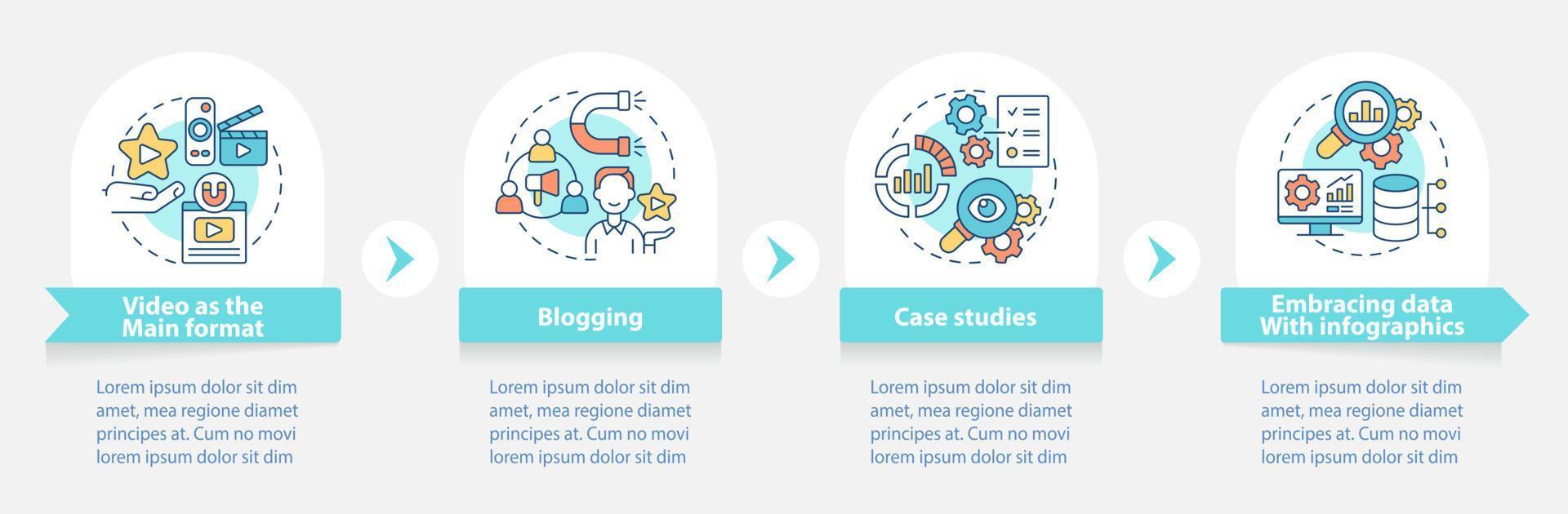 Video as the Main format

Lorem ipsum dolor sit dim amet, mea regione diamet principes at. Cum no movi lorem ipsum dolor sit dim

Blogging

Lorem ipsum dolor sit dim amet, mea regione diamet principes at. Cum no movi lorem ipsum dolor sit dim

Case studies

Lorem ipsum dolor sit dim amet, mea regione diamet principes at. Cum no movi lorem ipsum dolor sit dim

Embracing data With infographics

Lorem ipsum dolor sit dim amet, mea regione diamet principes at. Cum no movi lorem ipsum dolor sit dim