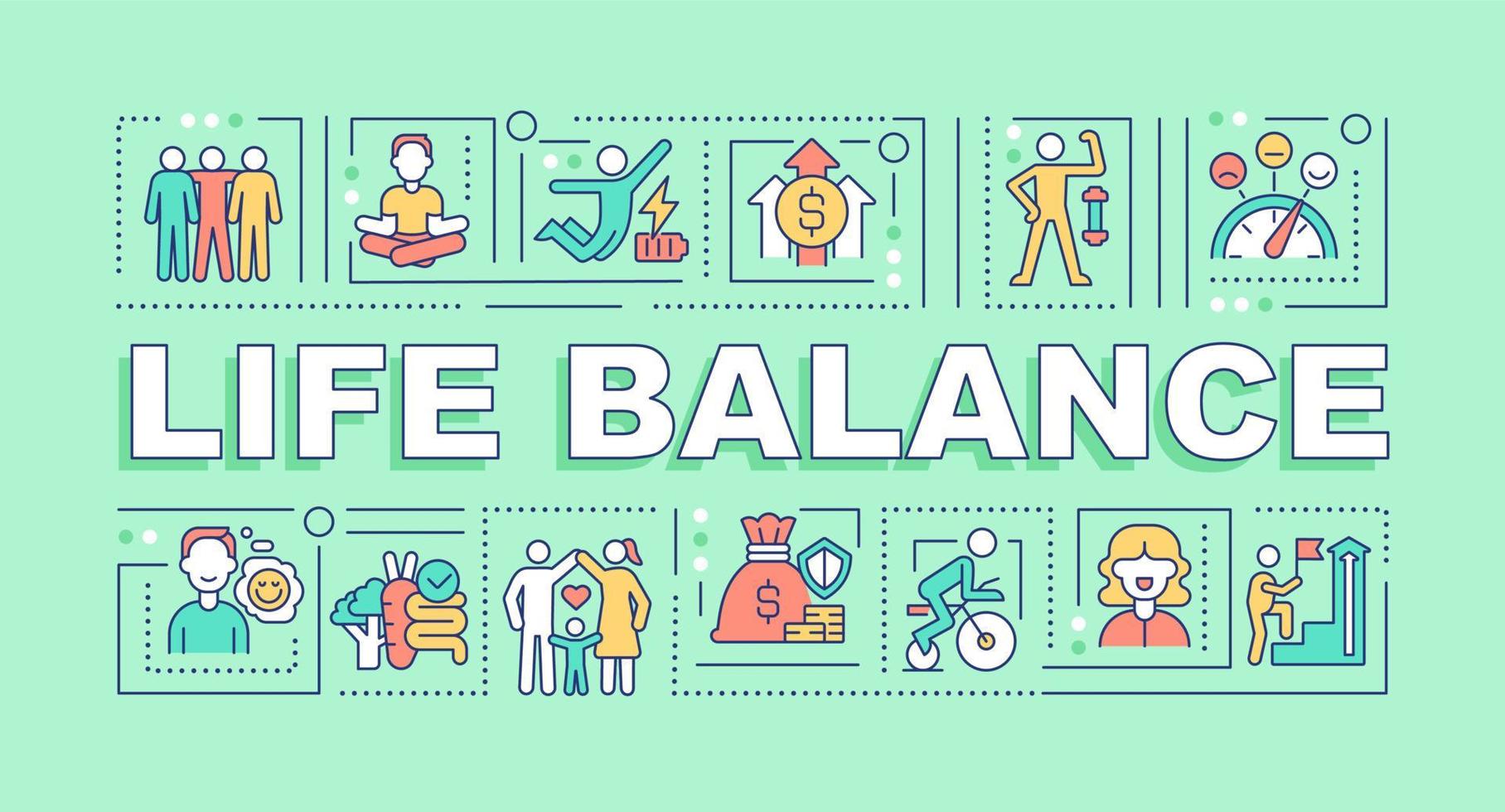 LIFE BALANCE