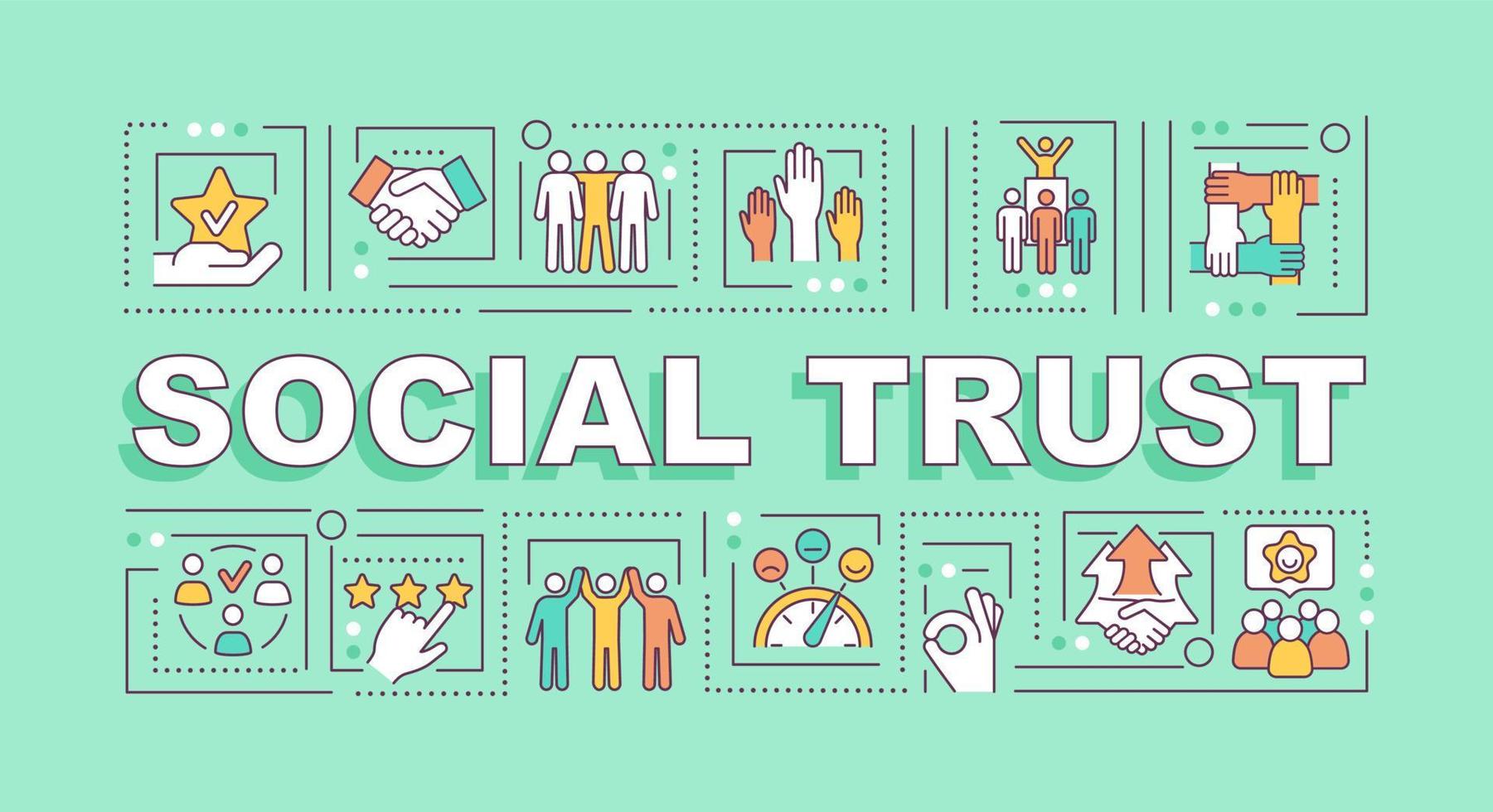 SOCIAL TRUST