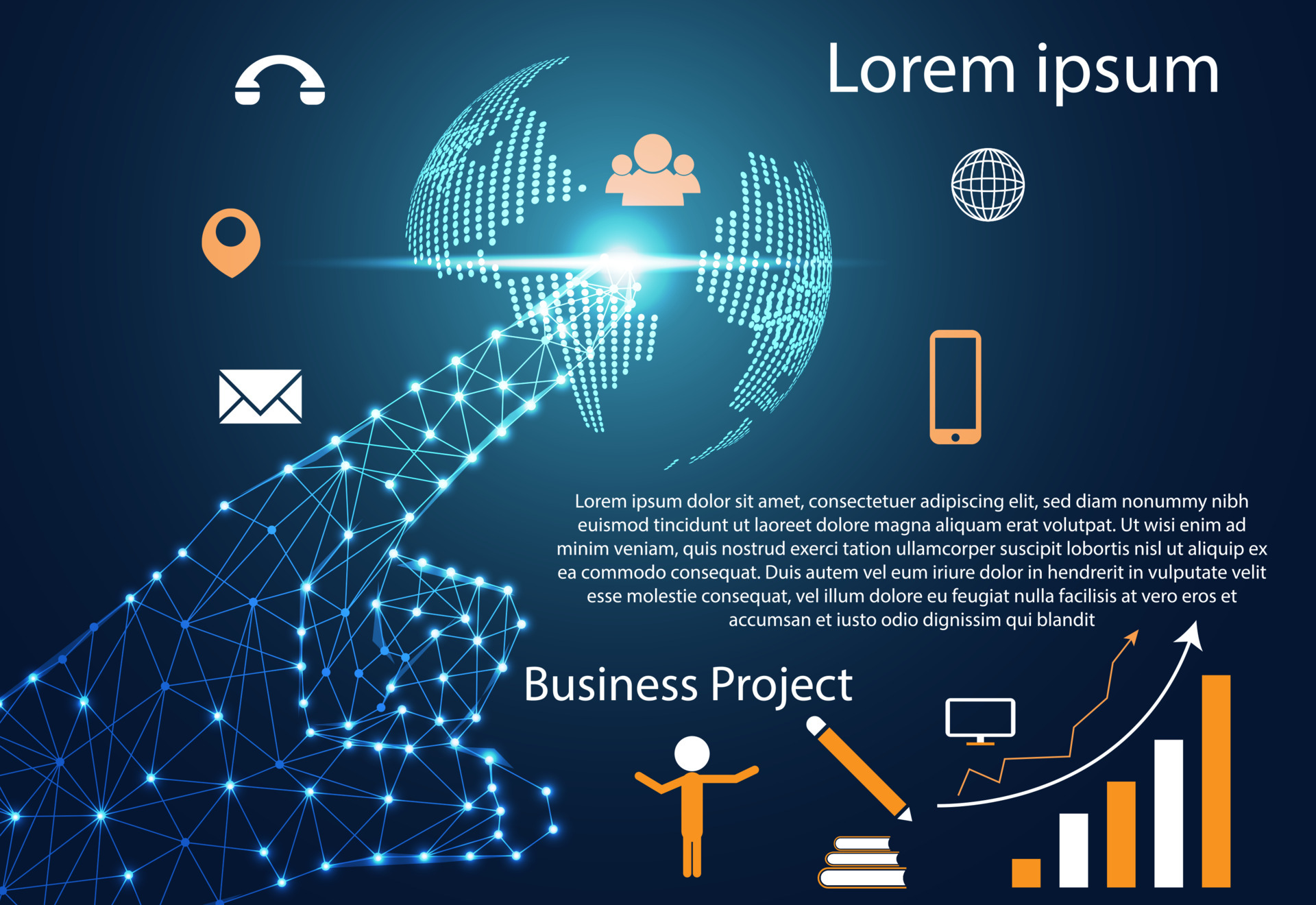 Lorem ipsum

Lorem ipsum dolor sit amet, consectetuer adipiscing elit, sed diam nonummy nibh euismod tincidunt ut laoreet dolore magna aliquam erat volutpat. Ut wisi enim ad minim veniam, quis nostrud exerci tation ullamcorper suscipit lobortis nisl ut aliquip ex ea commodo consequat. Duis autem vel eum iriure dolor in hendrerit in vulputate velit esse molestie consequat, vel illum dolore eu feugiat nulla facilisis at vero eros et accumsan et iusto odio dignissim qui blandit

Business Project