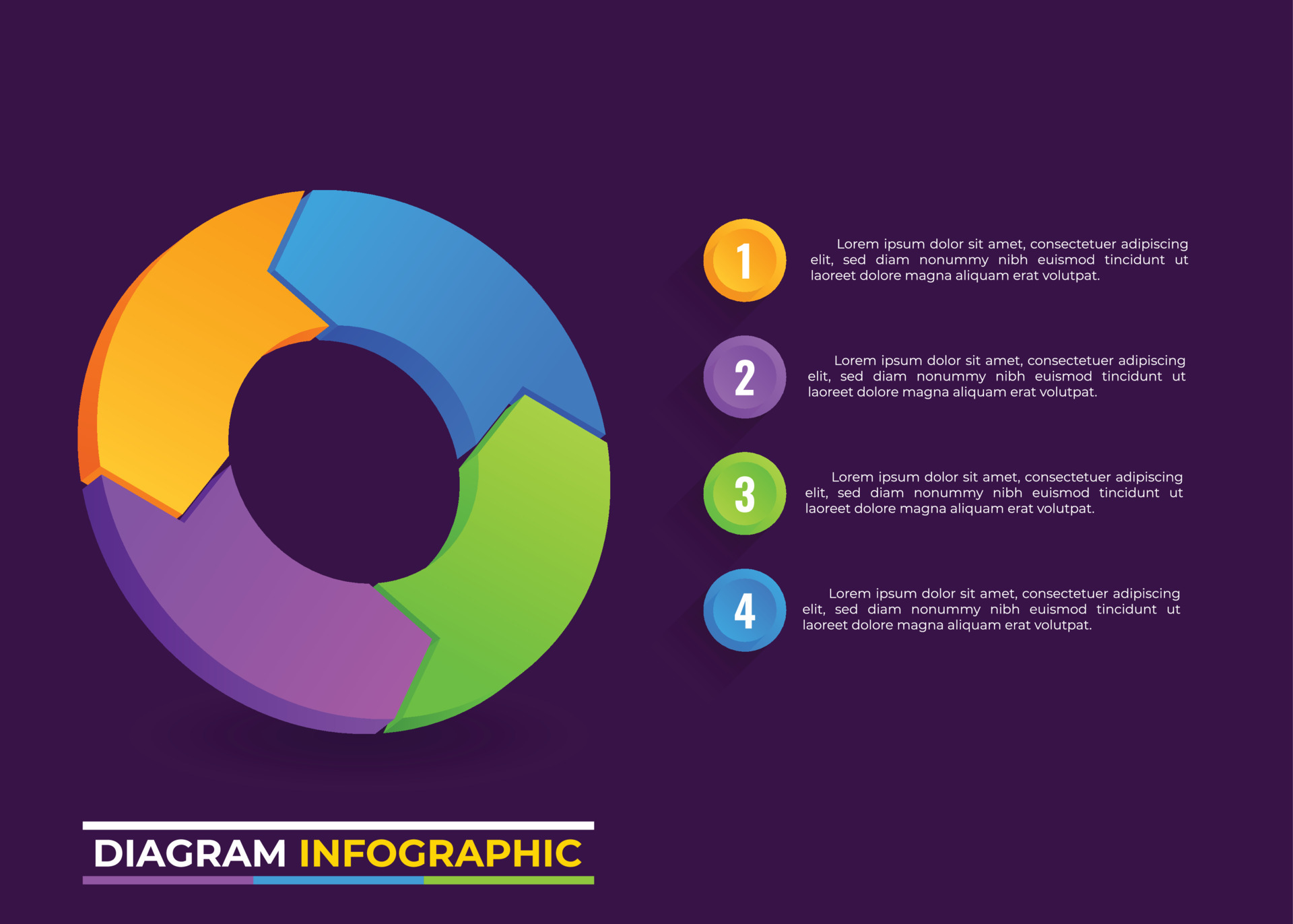 1

Lorem ipsum dolor sit amet, consectetuer adipiscing elit, sed diam nonummy nibh euismod tincidunt ut laoreet dolore magna aliquam erat volutpat.

2

Lorem ipsum dolor sit amet, consectetuer adipiscing elit, sed diam nonummy nibh euismod tincidunt ut laoreet dolore magna aliquam erat volutpat.

3

Lorem ipsum dolor sit amet, consectetuer adipiscing elit, sed diam nonummy nibh euismod tincidunt ut laoreet dolore magna aliquam erat volutpat.

4

Lorem ipsum dolor sit amet, consectetuer adipiscing elit, sed diam nonummy nibh euismod tincidunt ut laoreet dolore magna aliquam erat volutpat.

DIAGRAM INFOGRAPHIC