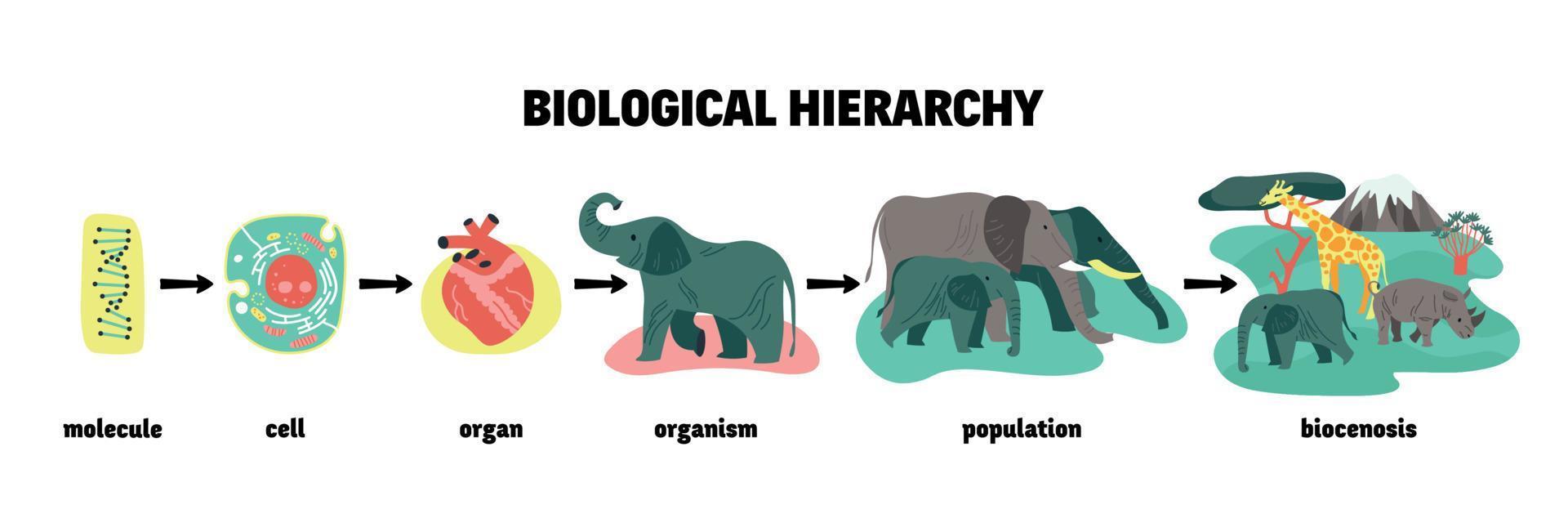 BIOLOGICAL HIERARCHY

molecule

cell

organ

organism

population

biocenosis