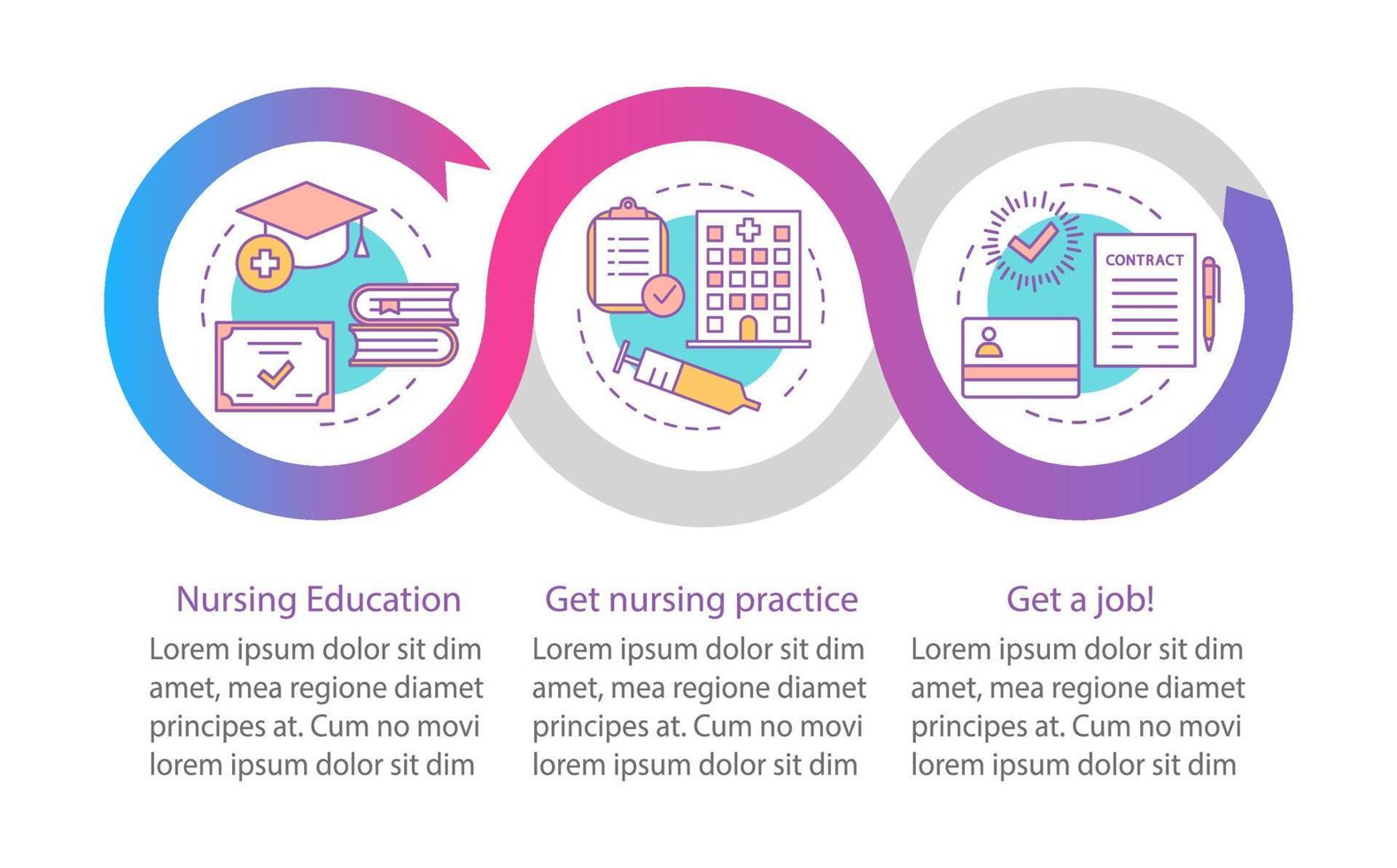 CONTRACT

Nursing Education

Lorem ipsum dolor sit dim amet, mea regione diamet principes at. Cum no movi lorem ipsum dolor sit dim

Get nursing practice

Lorem ipsum dolor sit dim amet, mea regione diamet principes at. Cum no movi lorem ipsum dolor sit dim

Get a job!

Lorem ipsum dolor sit dim amet, mea regione diamet principes at. Cum no movi lorem ipsum dolor sit dim