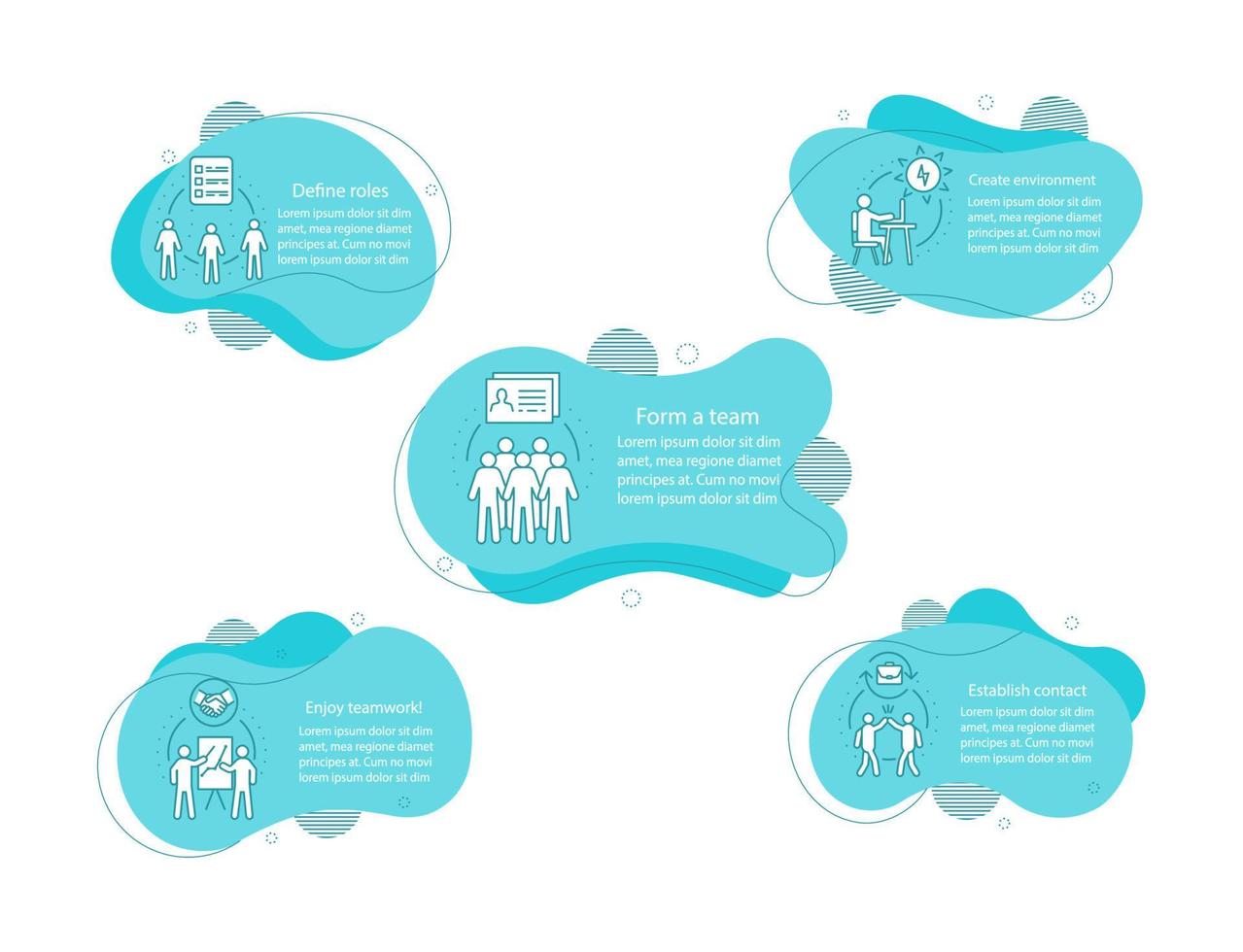 Define roles
Lorem ipsum dolor sit dim amet, mea regione diamet principes at. Cum no movi lorem ipsum dolor sit dim

Create environment
Lorem ipsum dolor sit dim amet, mea regione diamet principes at. Cum no movi lorem ipsum dolor sit dim

Form a team
Lorem ipsum dolor sit dim amet, mea regione diamet principes at. Cum no movi lorem ipsum dolor sit dim

Enjoy teamwork!
Lorem ipsum dolor sit dim amet, mea regione diamet principes at. Cum no movi lorem ipsum dolor sit dim

Establish contact
Lorem ipsum dolor sit dim amet, mea regione diamet principes at. Cum no movi lorem ipsum dolor sit dim