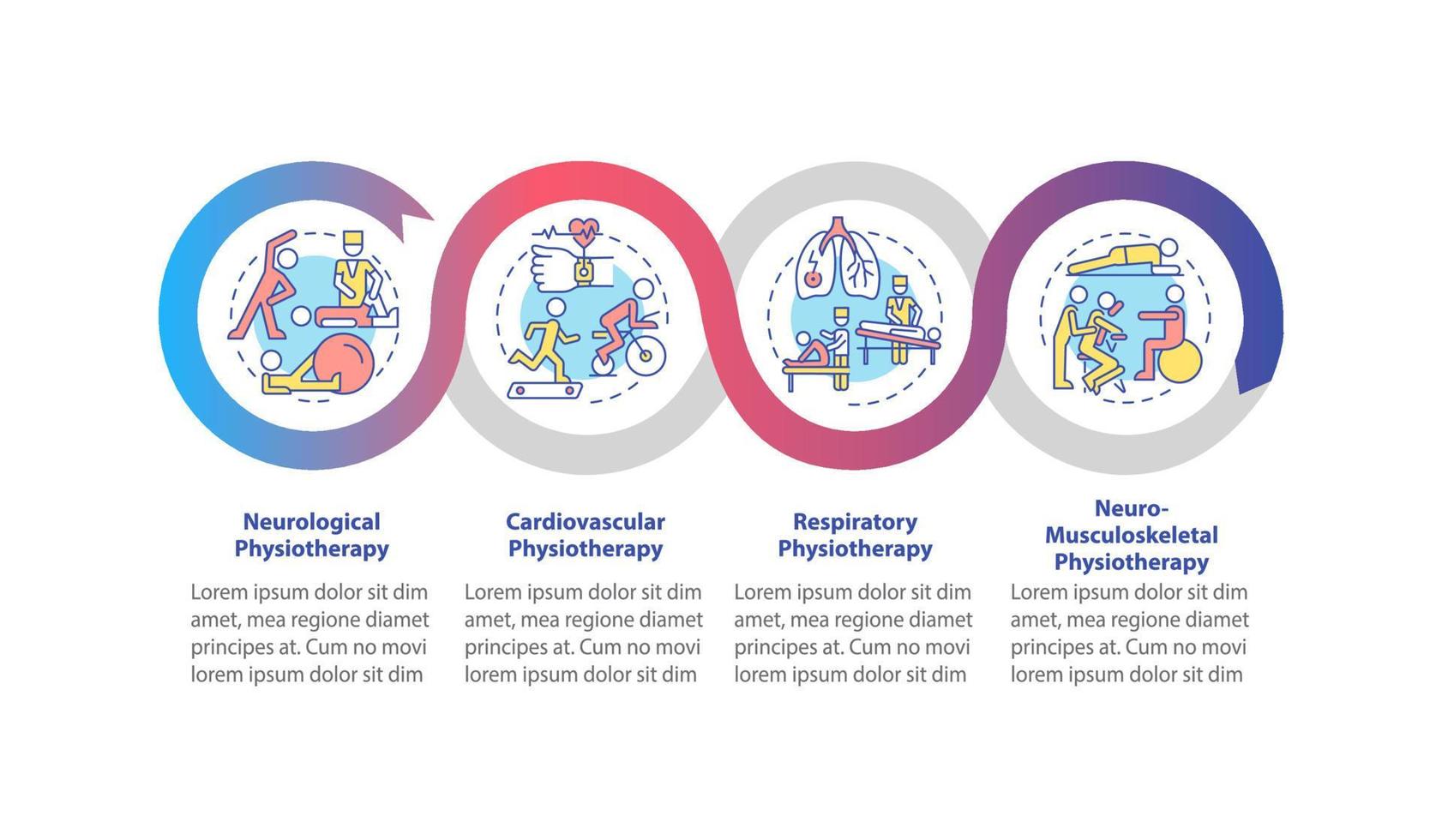 Neurological Physiotherapy

Lorem ipsum dolor sit dim amet, mea regione diamet principes at. Cum no movi lorem ipsum dolor sit dim

Cardiovascular Physiotherapy

Lorem ipsum dolor sit dim amet, mea regione diamet principes at. Cum no movi lorem ipsum dolor sit dim

Respiratory Physiotherapy

Lorem ipsum dolor sit dim amet, mea regione diamet principes at. Cum no movi lorem ipsum dolor sit dim

Neuro-Musculoskeletal Physiotherapy

Lorem ipsum dolor sit dim amet, mea regione diamet principes at. Cum no movi lorem ipsum dolor sit dim