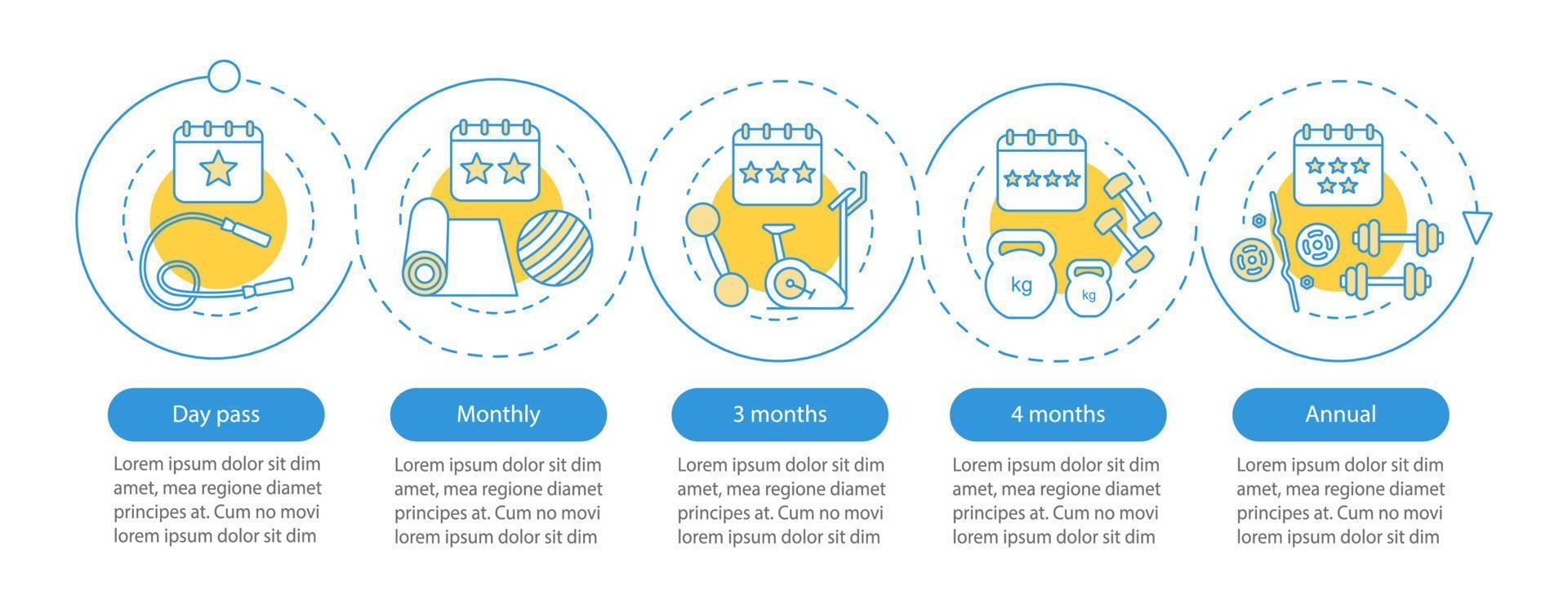 kg

kg

Day pass

Lorem ipsum dolor sit dim amet, mea regione diamet principes at. Cum no movi lorem ipsum dolor sit dim

Monthly

Lorem ipsum dolor sit dim amet, mea regione diamet principes at. Cum no movi lorem ipsum dolor sit dim

3 months

Lorem ipsum dolor sit dim amet, mea regione diamet principes at. Cum no movi lorem ipsum dolor sit dim

4 months

Lorem ipsum dolor sit dim amet, mea regione diamet principes at. Cum no movi lorem ipsum dolor sit dim

Annual

Lorem ipsum dolor sit dim amet, mea regione diamet principes at. Cum no movi lorem ipsum dolor sit dim