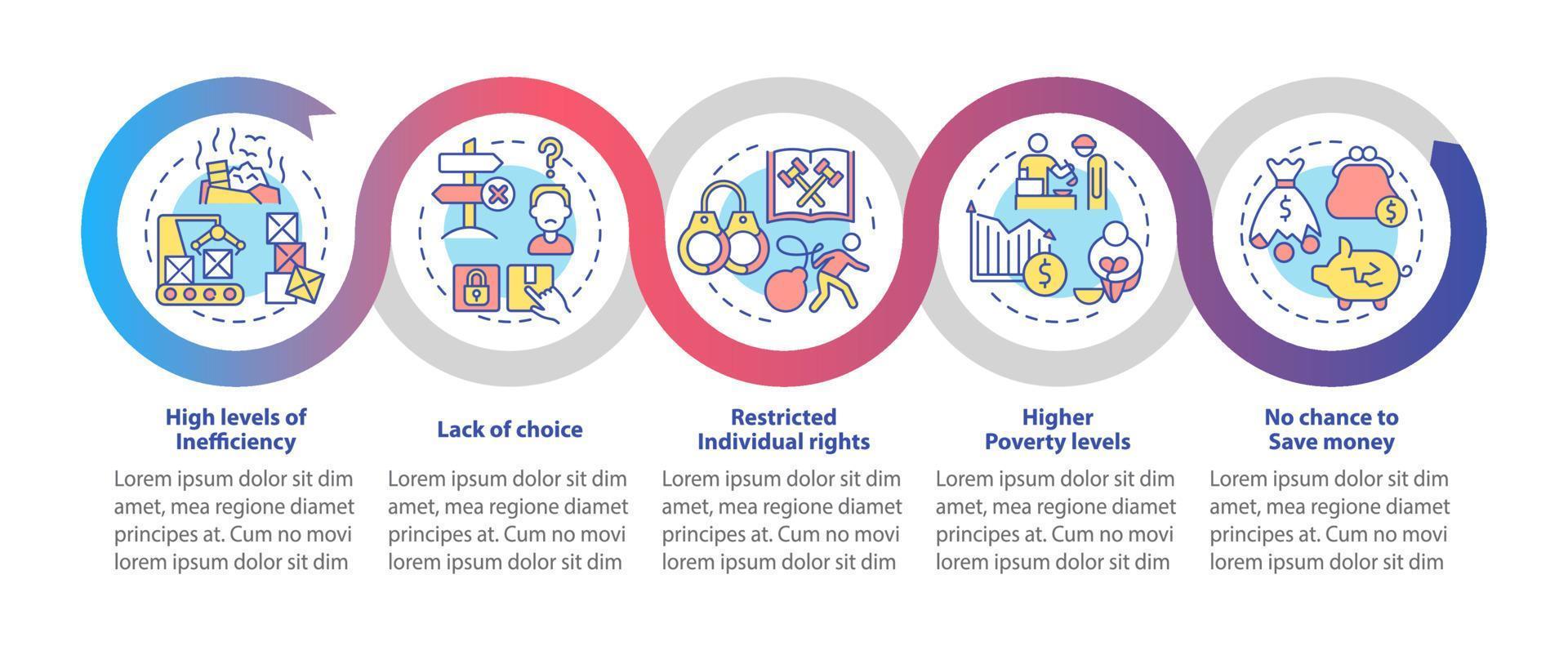 High levels of Inefficiency

Lorem ipsum dolor sit dim amet, mea regione diamet principes at. Cum no movi lorem ipsum dolor sit dim

Lack of choice

Lorem ipsum dolor sit dim amet, mea regione diamet principes at. Cum no movi lorem ipsum dolor sit dim

Restricted Individual rights

Lorem ipsum dolor sit dim amet, mea regione diamet principes at. Cum no movi lorem ipsum dolor sit dim

Higher Poverty levels

Lorem ipsum dolor sit dim amet, mea regione diamet principes at. Cum no movi lorem ipsum dolor sit dim

No chance to Save money

Lorem ipsum dolor sit dim amet, mea regione diamet principes at. Cum no movi lorem ipsum dolor sit dim