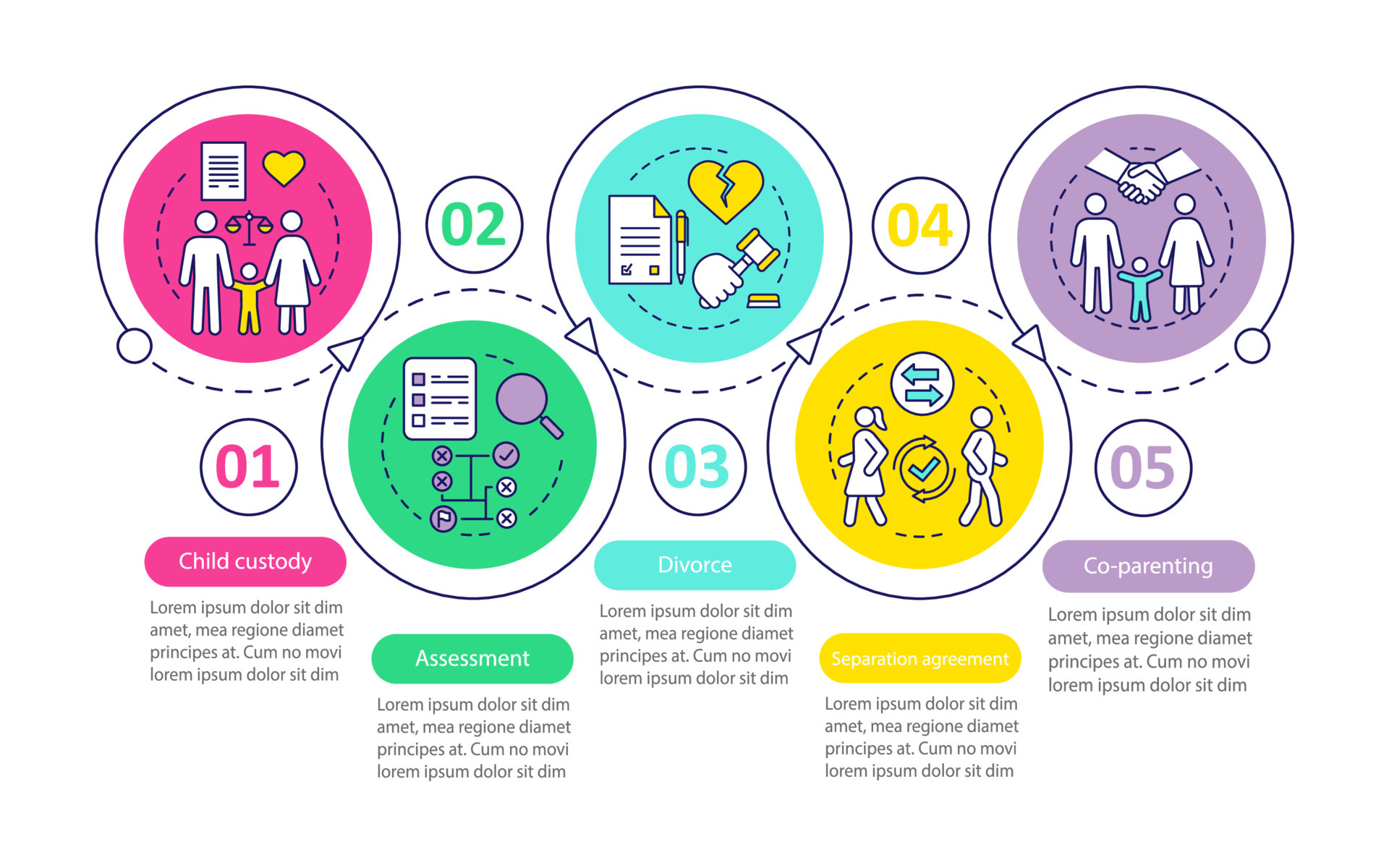 01

Child custody

Lorem ipsum dolor sit dim amet, mea regione diamet principes at. Cum no movi lorem ipsum dolor sit dim

02

Assessment

Lorem ipsum dolor sit dim amet, mea regione diamet principes at. Cum no movi lorem ipsum dolor sit dim

03

Divorce

Lorem ipsum dolor sit dim amet, mea regione diamet principes at. Cum no movi lorem ipsum dolor sit dim

04

Separation agreement

Lorem ipsum dolor sit dim amet, mea regione diamet principes at. Cum no movi lorem ipsum dolor sit dim

05

Co-parenting

Lorem ipsum dolor sit dim amet, mea regione diamet principes at. Cum no movi lorem ipsum dolor sit dim