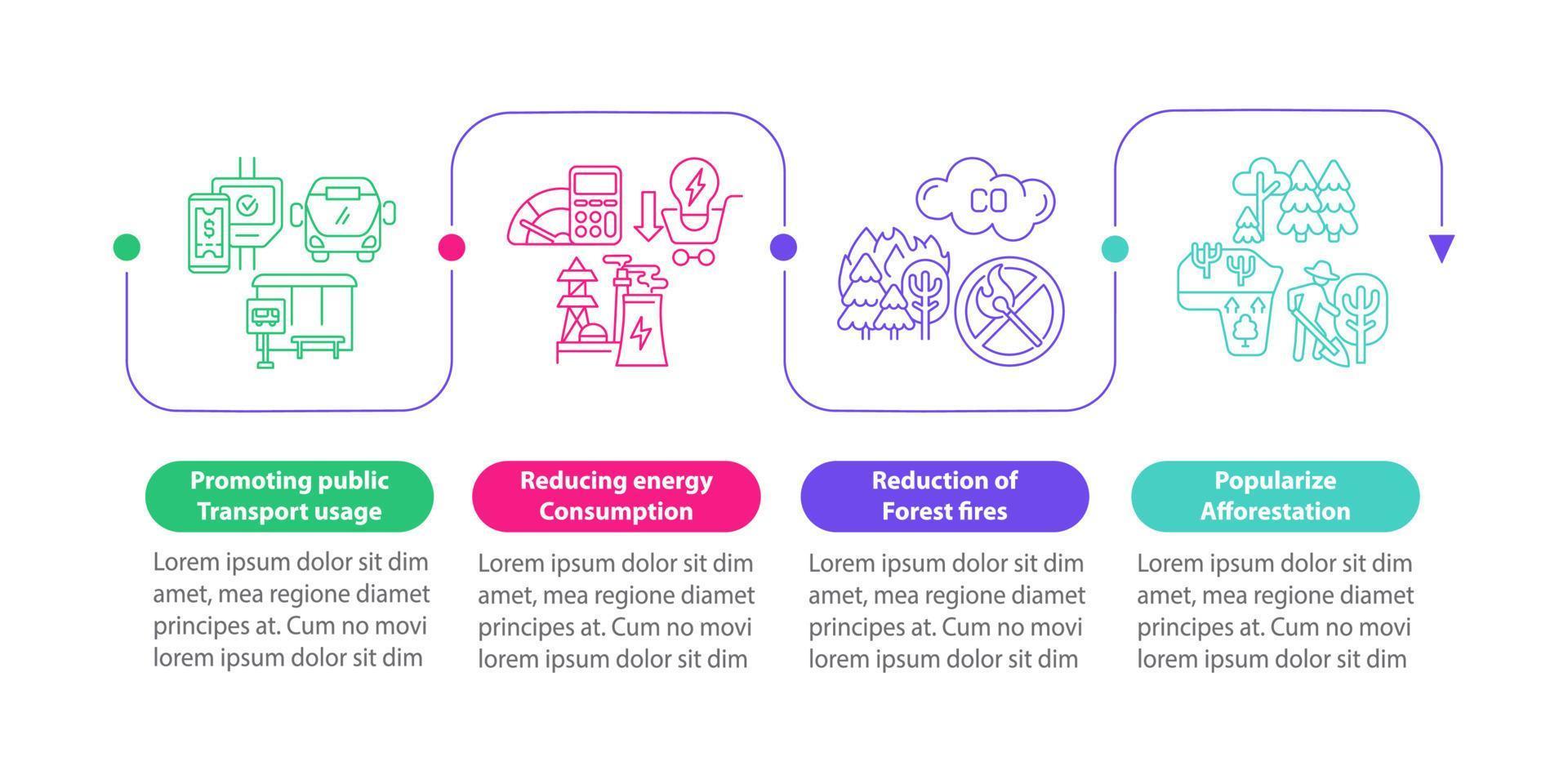 $ 

CO

Promoting public Transport usage

Lorem ipsum dolor sit dim amet, mea regione diamet principes at. Cum no movi lorem ipsum dolor sit dim

Reducing energy Consumption

Lorem ipsum dolor sit dim amet, mea regione diamet principes at. Cum no movi lorem ipsum dolor sit dim

Reduction of Forest fires

Lorem ipsum dolor sit dim amet, mea regione diamet principes at. Cum no movi lorem ipsum dolor sit dim

Popularize Afforestation

Lorem ipsum dolor sit dim amet, mea regione diamet principes at. Cum no movi lorem ipsum dolor sit dim