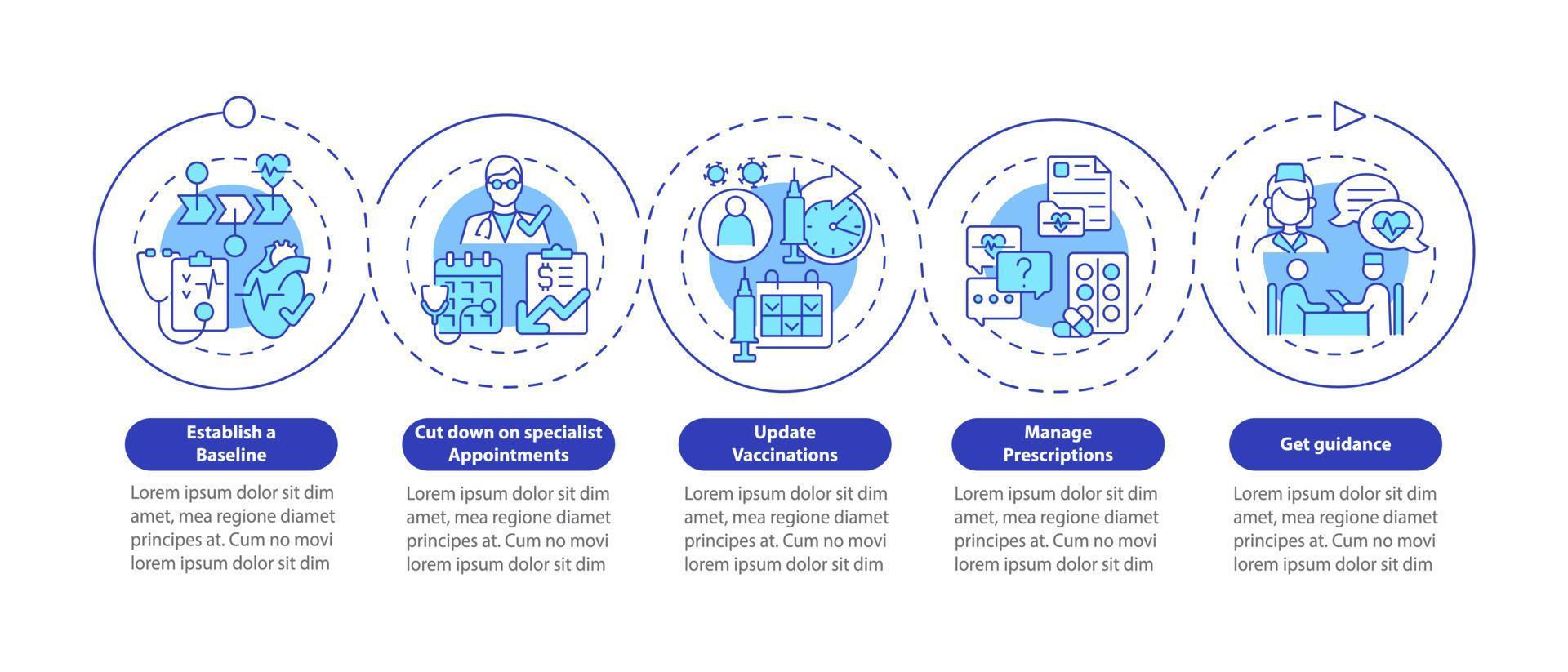 Establish a Baseline

Lorem ipsum dolor sit dim amet, mea regione diamet principes at. Cum no movi lorem ipsum dolor sit dim

Cut down on specialist Appointments

Lorem ipsum dolor sit dim amet, mea regione diamet principes at. Cum no movi lorem ipsum dolor sit dim

Update Vaccinations

Lorem ipsum dolor sit dim amet, mea regione diamet principes at. Cum no movi lorem ipsum dolor sit dim

Manage Prescriptions

Lorem ipsum dolor sit dim amet, mea regione diamet principes at. Cum no movi lorem ipsum dolor sit dim

Get guidance

Lorem ipsum dolor sit dim amet, mea regione diamet principes at. Cum no movi lorem ipsum dolor sit dim