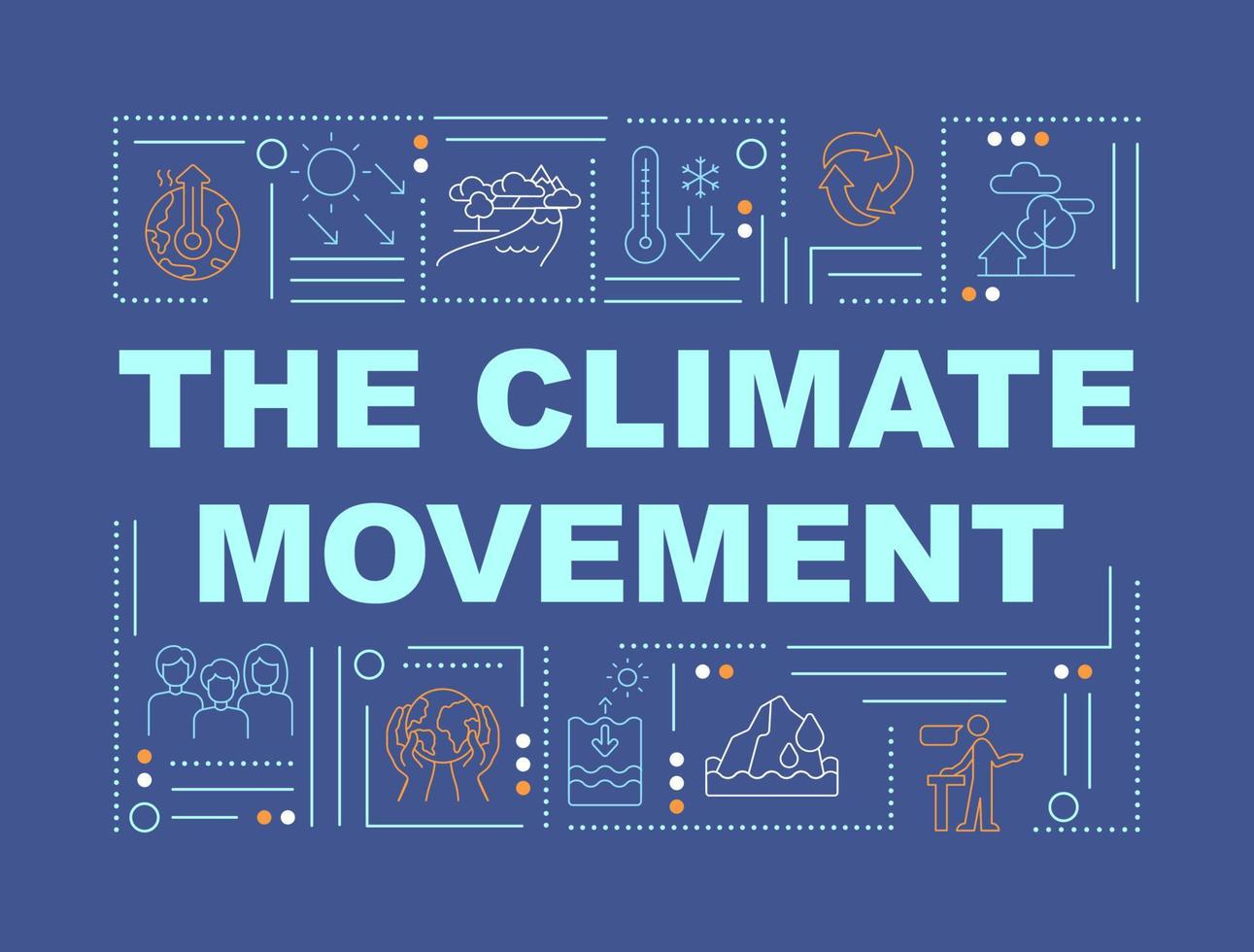 THE CLIMATE MOVEMENT