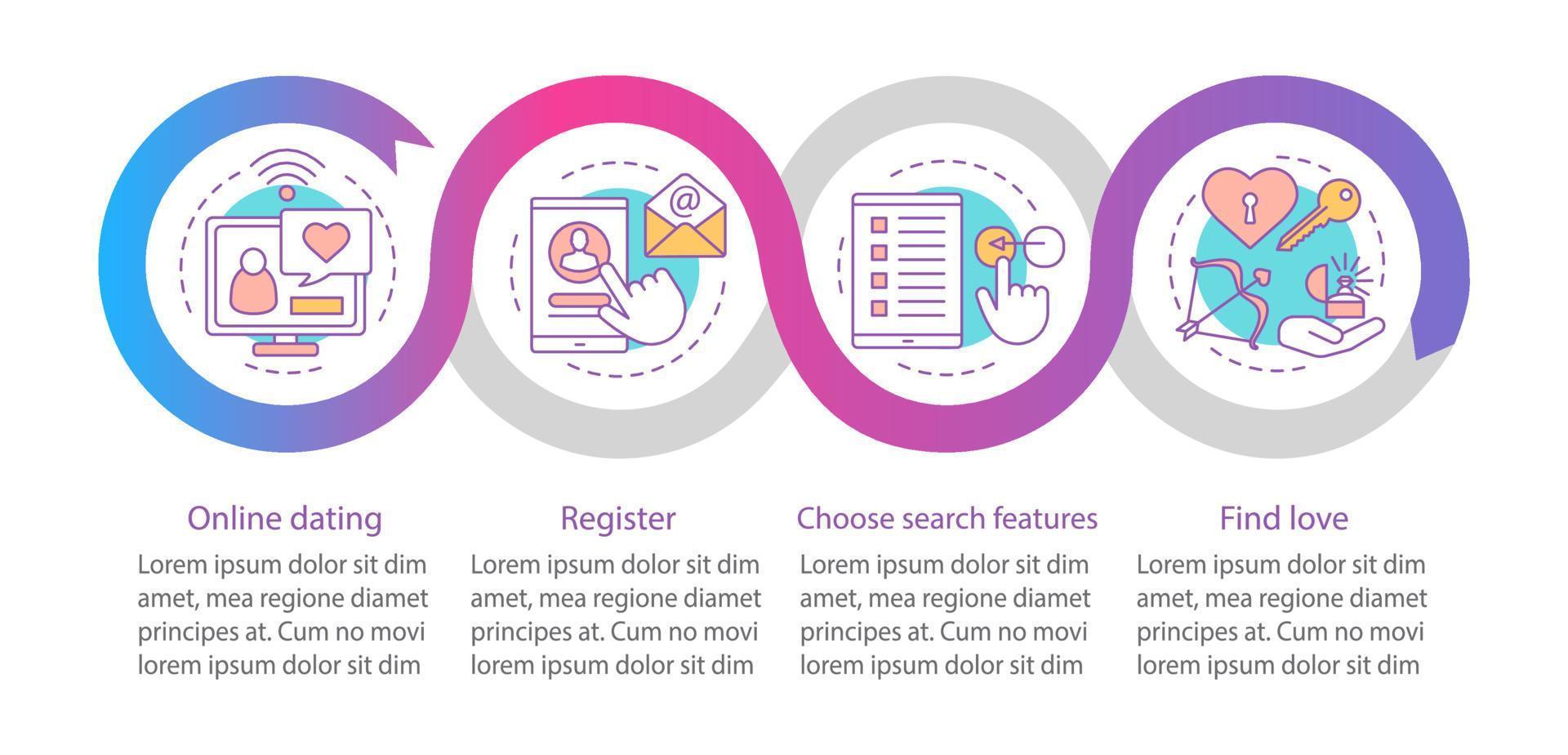 @

Online dating

Lorem ipsum dolor sit dim amet, mea regione diamet principes at. Cum no movi lorem ipsum dolor sit dim

Register

Lorem ipsum dolor sit dim amet, mea regione diamet principes at. Cum no movi lorem ipsum dolor sit dim

Choose search features

Lorem ipsum dolor sit dim amet, mea regione diamet principes at. Cum no movi lorem ipsum dolor sit dim

Find love

Lorem ipsum dolor sit dim amet, mea regione diamet principes at. Cum no movi lorem ipsum dolor sit dim