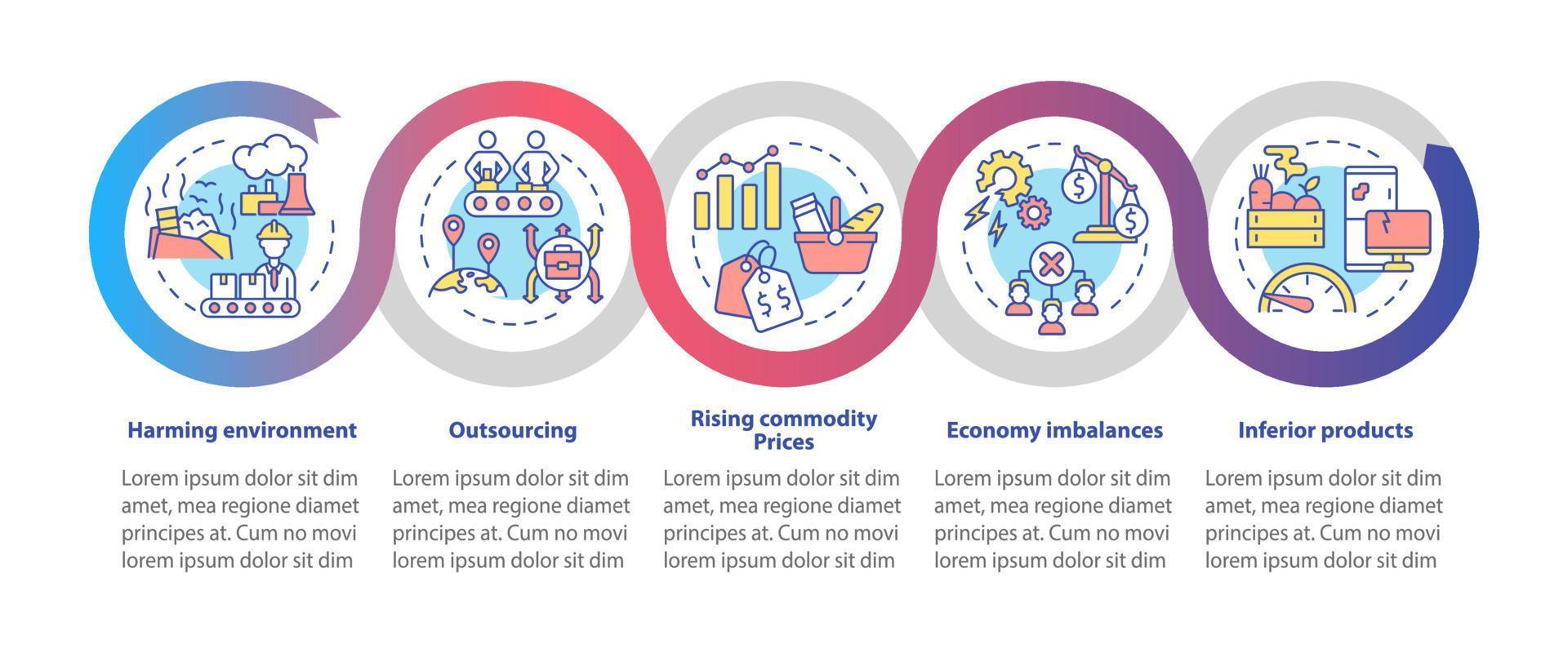 Harming environment

Lorem ipsum dolor sit dim amet, mea regione diamet principes at. Cum no movi lorem ipsum dolor sit dim

Outsourcing

Lorem ipsum dolor sit dim amet, mea regione diamet principes at. Cum no movi lorem ipsum dolor sit dim

Rising commodity Prices

Lorem ipsum dolor sit dim amet, mea regione diamet principes at. Cum no movi lorem ipsum dolor sit dim

Economy imbalances

Lorem ipsum dolor sit dim amet, mea regione diamet principes at. Cum no movi lorem ipsum dolor sit dim

Inferior products

Lorem ipsum dolor sit dim amet, mea regione diamet principes at. Cum no movi lorem ipsum dolor sit dim