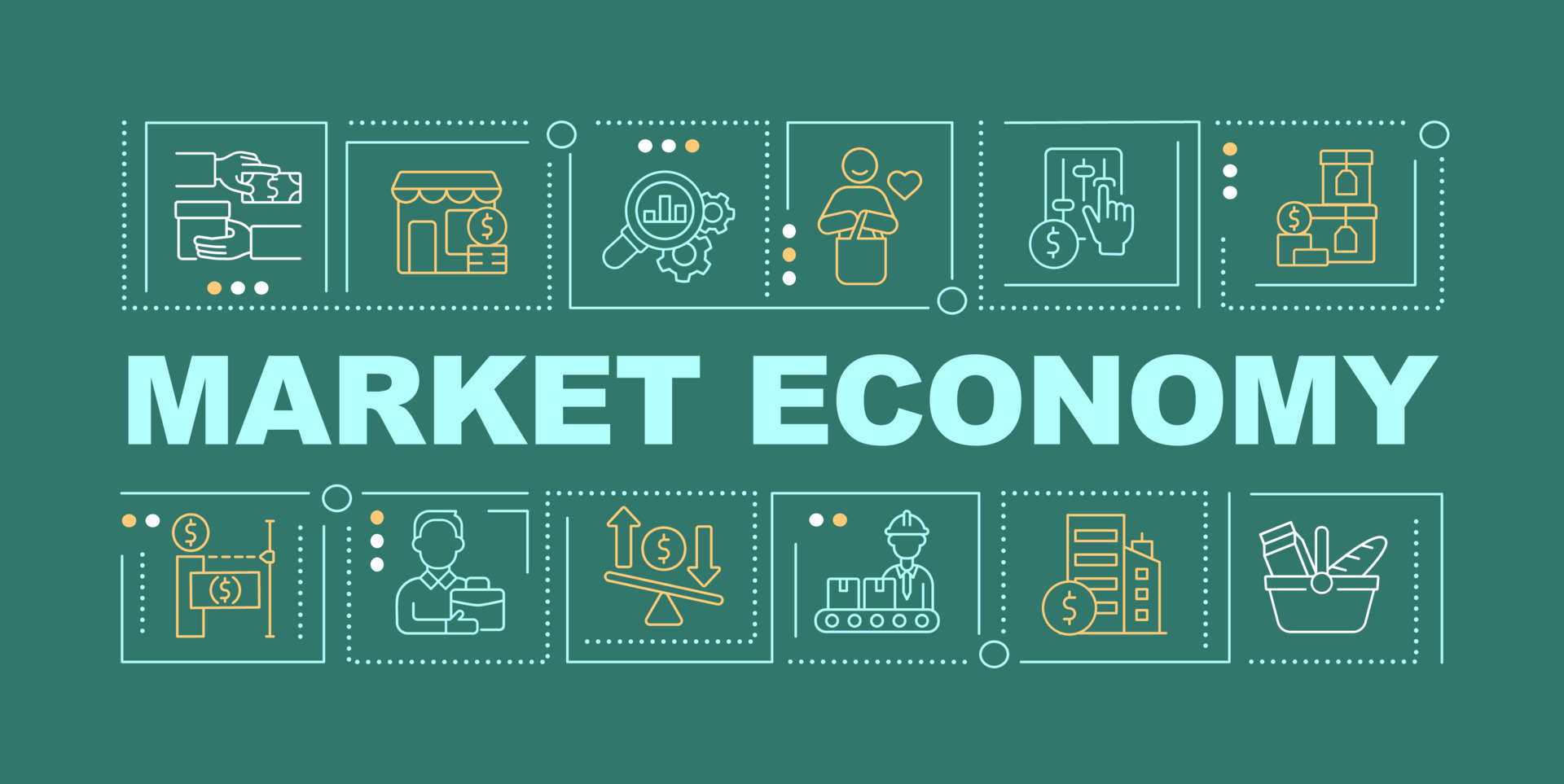 MARKET ECONOMY