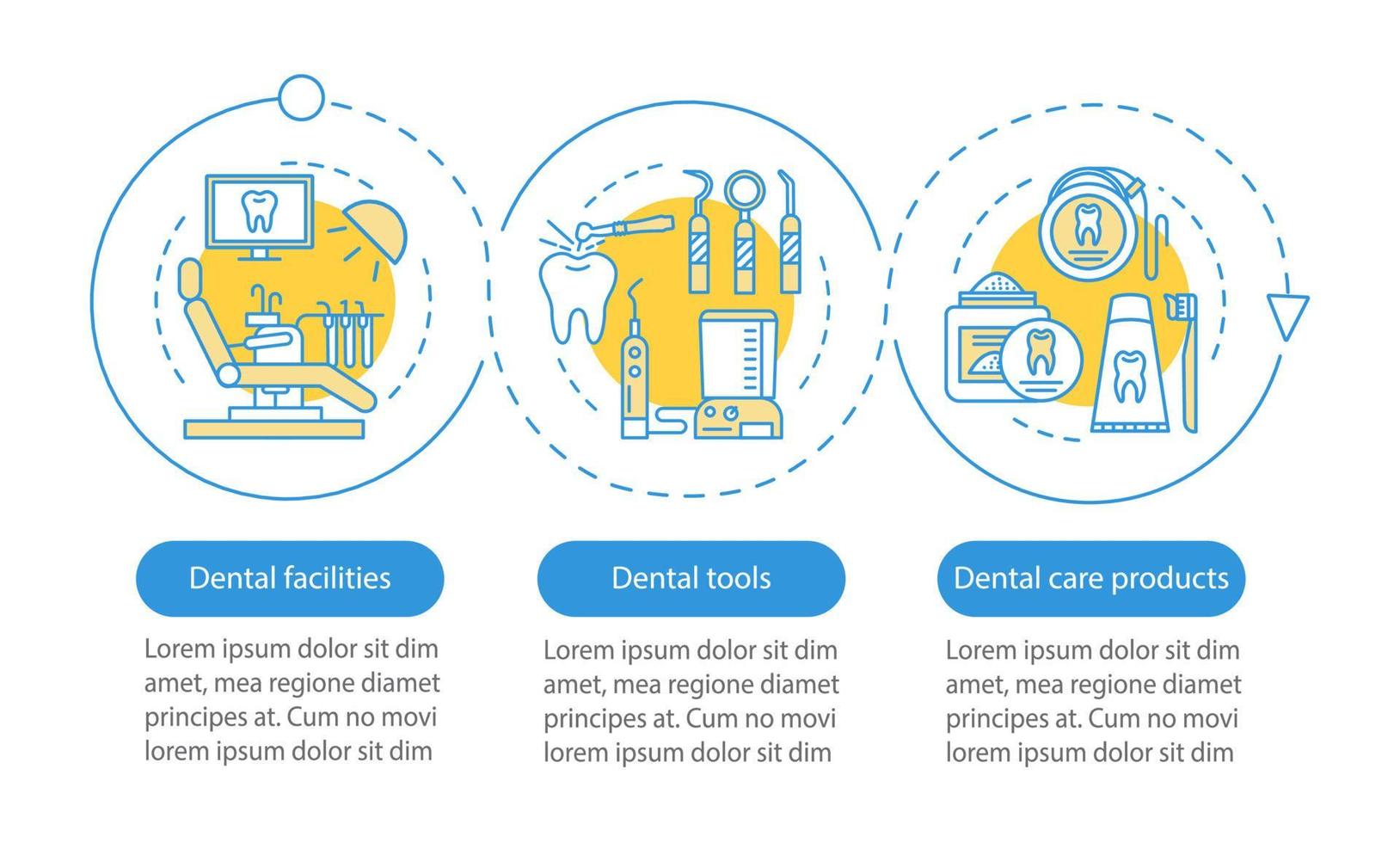 Dental facilities

Lorem ipsum dolor sit dim amet, mea regione diamet principes at. Cum no movi lorem ipsum dolor sit dim

Dental tools

Lorem ipsum dolor sit dim amet, mea regione diamet principes at. Cum no movi lorem ipsum dolor sit dim

Dental care products

Lorem ipsum dolor sit dim amet, mea regione diamet principes at. Cum no movi lorem ipsum dolor sit dim