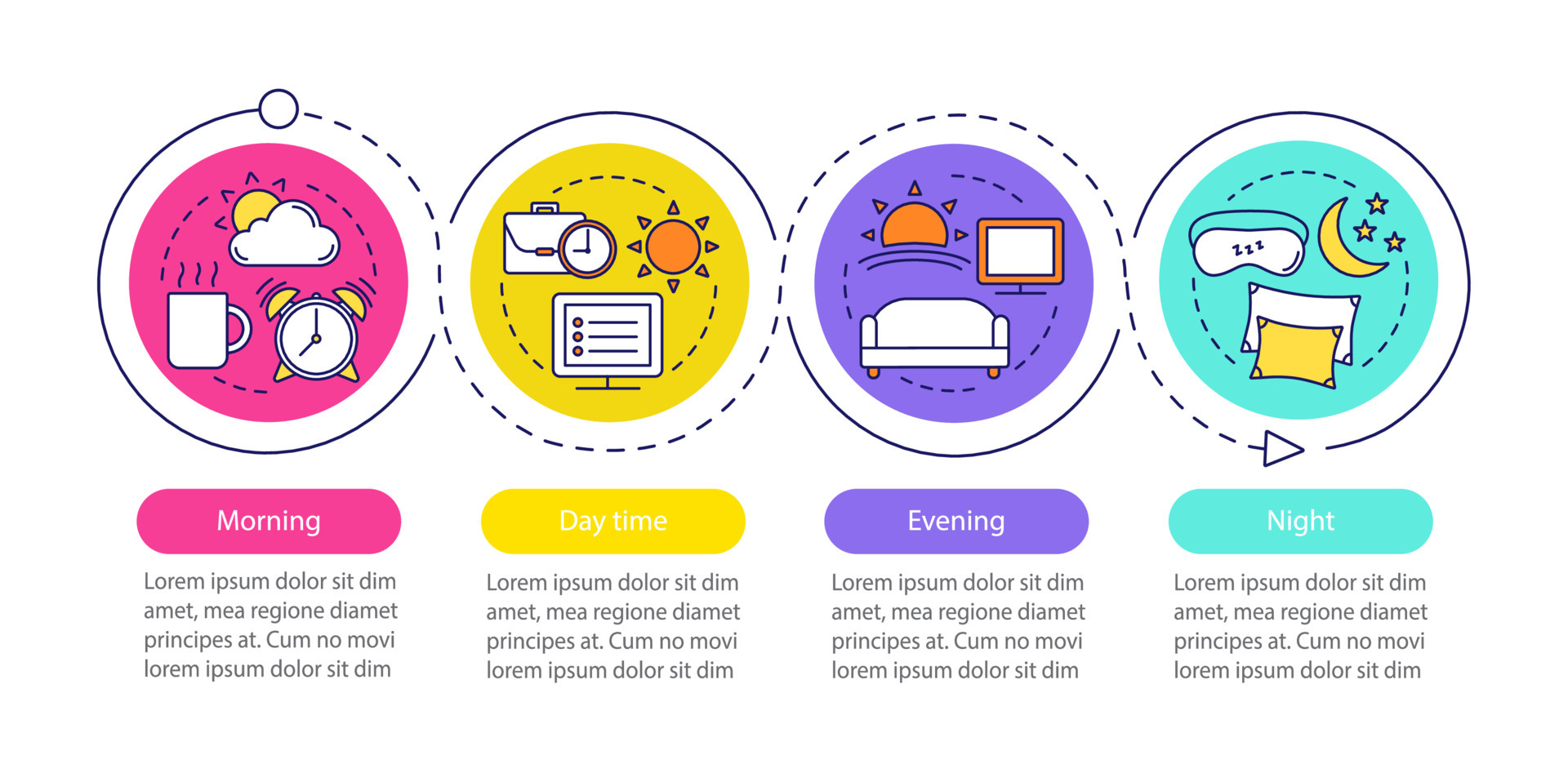 zzz

Morning

Lorem ipsum dolor sit dim amet, mea regione diamet principes at. Cum no movi lorem ipsum dolor sit dim

Day time

Lorem ipsum dolor sit dim amet, mea regione diamet principes at. Cum no movi lorem ipsum dolor sit dim

Evening

Lorem ipsum dolor sit dim amet, mea regione diamet principes at. Cum no movi lorem ipsum dolor sit dim

Night

Lorem ipsum dolor sit dim amet, mea regione diamet principes at. Cum no movi lorem ipsum dolor sit dim