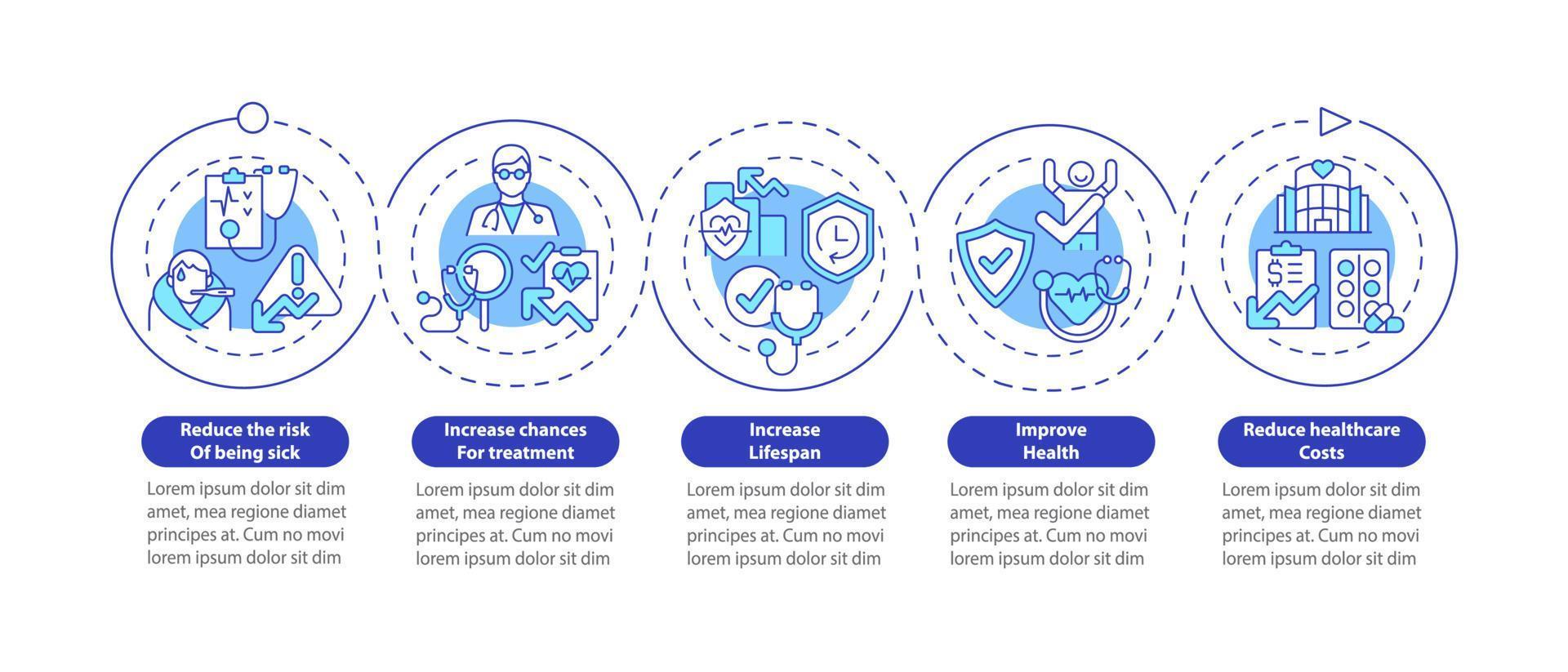 Reduce the risk Of being sick

Lorem ipsum dolor sit dim amet, mea regione diamet principes at. Cum no movi lorem ipsum dolor sit dim

Increase chances For treatment

Lorem ipsum dolor sit dim amet, mea regione diamet principes at. Cum no movi lorem ipsum dolor sit dim

Increase Lifespan

Lorem ipsum dolor sit dim amet, mea regione diamet principes at. Cum no movi lorem ipsum dolor sit dim

Improve Health

Lorem ipsum dolor sit dim amet, mea regione diamet principes at. Cum no movi lorem ipsum dolor sit dim

Reduce healthcare Costs

Lorem ipsum dolor sit dim amet, mea regione diamet principes at. Cum no movi lorem ipsum dolor sit dim