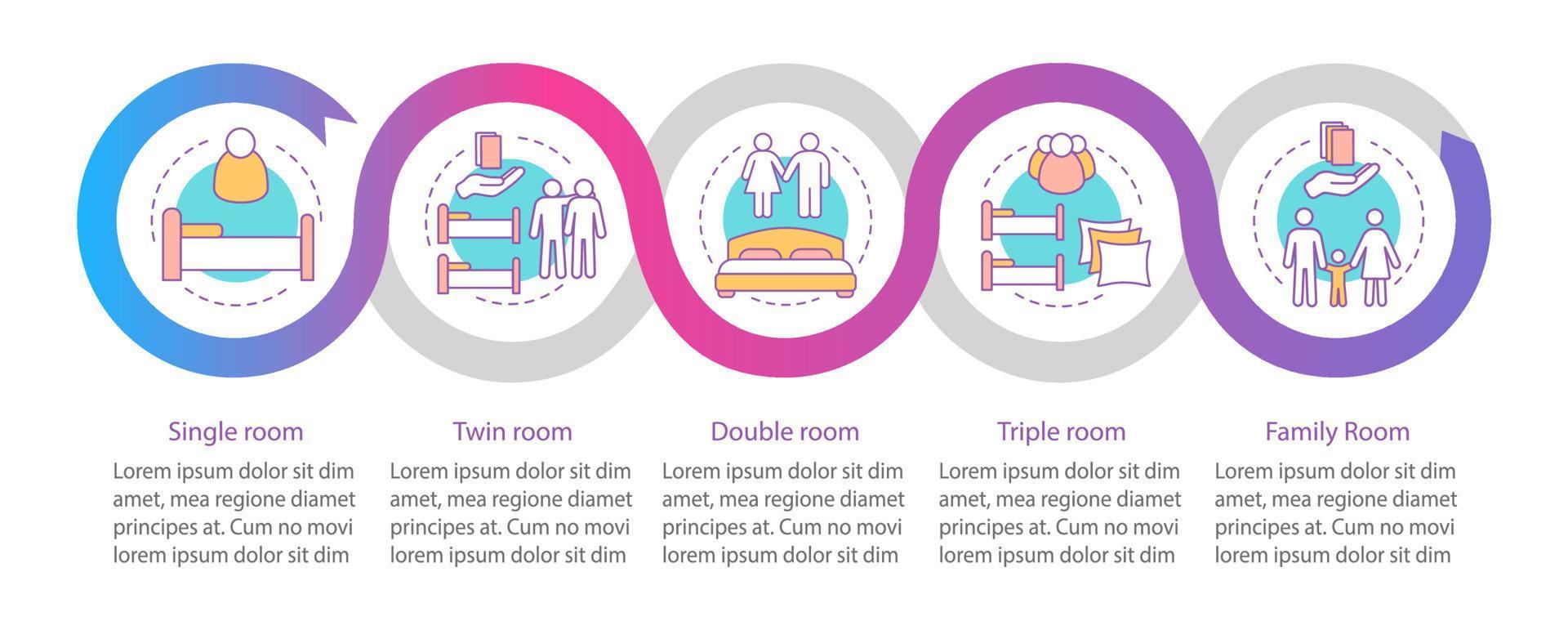 Single room

Lorem ipsum dolor sit dim amet, mea regione diamet principes at. Cum no movi lorem ipsum dolor sit dim

Twin room

Lorem ipsum dolor sit dim amet, mea regione diamet principes at. Cum no movi lorem ipsum dolor sit dim

Double room

Lorem ipsum dolor sit dim amet, mea regione diamet principes at. Cum no movi lorem ipsum dolor sit dim

Triple room

Lorem ipsum dolor sit dim amet, mea regione diamet principes at. Cum no movi lorem ipsum dolor sit dim

Family Room

Lorem ipsum dolor sit dim amet, mea regione diamet principes at. Cum no movi lorem ipsum dolor sit dim