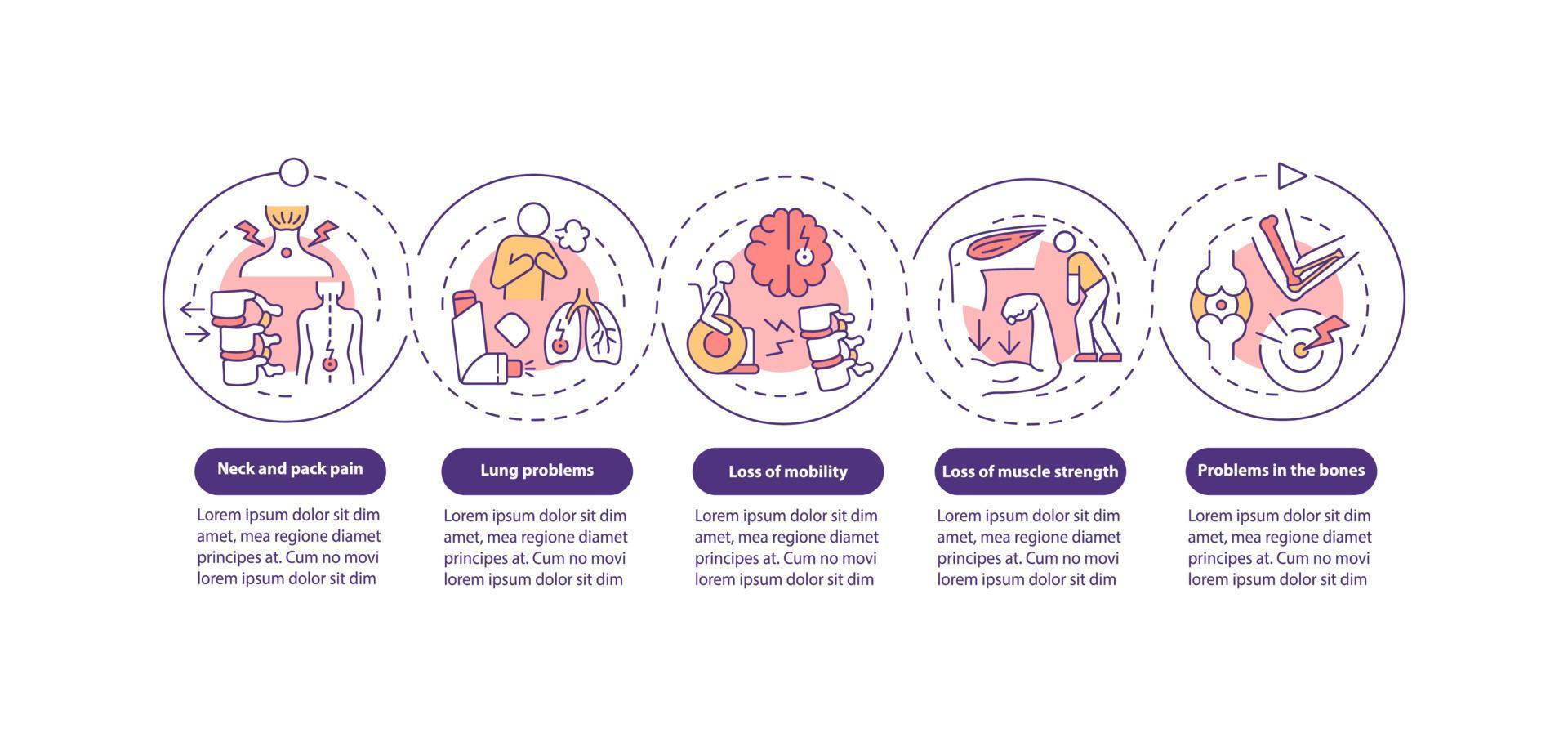 Neck and pack pain

Lorem ipsum dolor sit dim amet, mea regione diamet principes at. Cum no movi lorem ipsum dolor sit dim

Lung problems

Lorem ipsum dolor sit dim amet, mea regione diamet principes at. Cum no movi lorem ipsum dolor sit dim

Loss of mobility

Lorem ipsum dolor sit dim amet, mea regione diamet principes at. Cum no movi lorem ipsum dolor sit dim

Loss of muscle strength

Lorem ipsum dolor sit dim amet, mea regione diamet principes at. Cum no movi lorem ipsum dolor sit dim

Problems in the bones

Lorem ipsum dolor sit dim amet, mea regione diamet principes at. Cum no movi lorem ipsum dolor sit dim