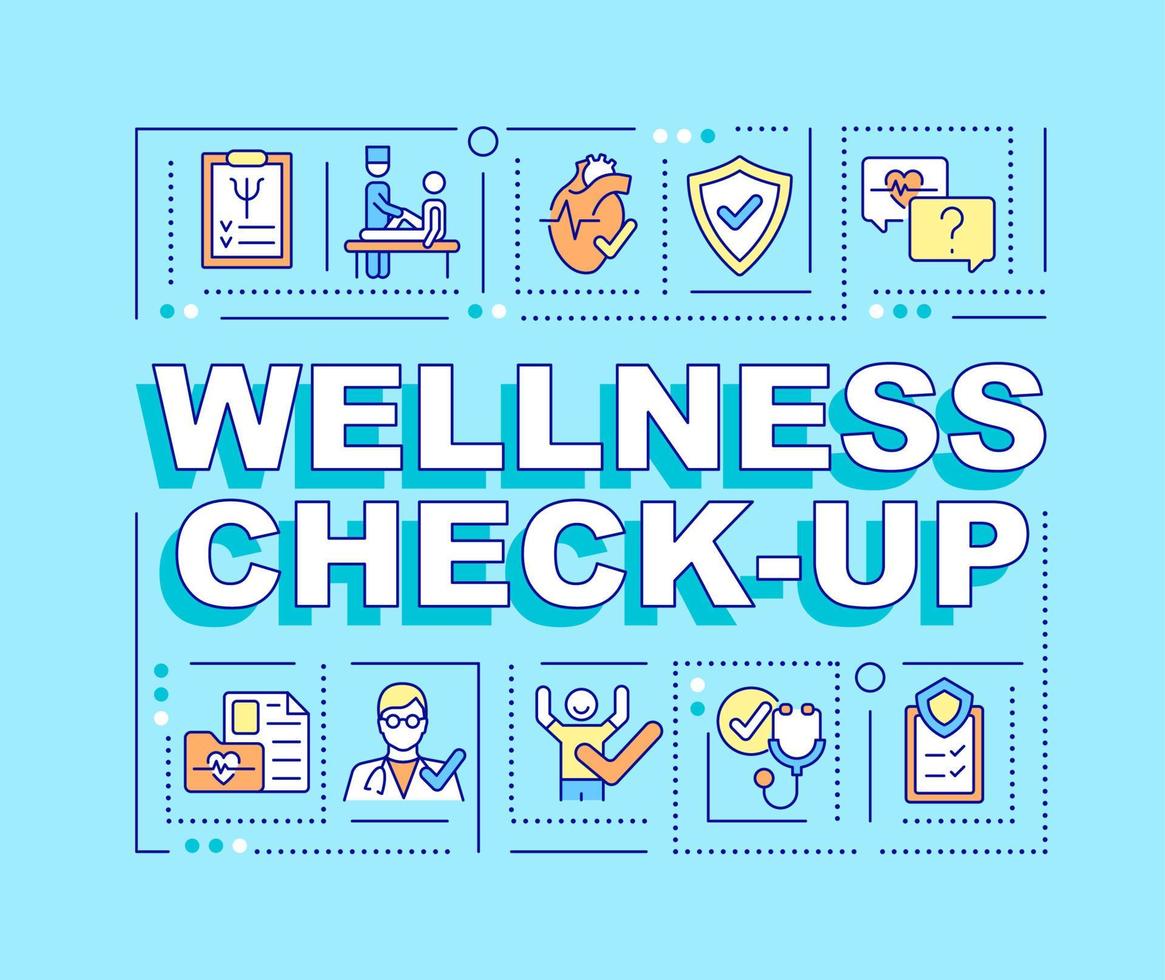 WELLNESS CHECK-UP