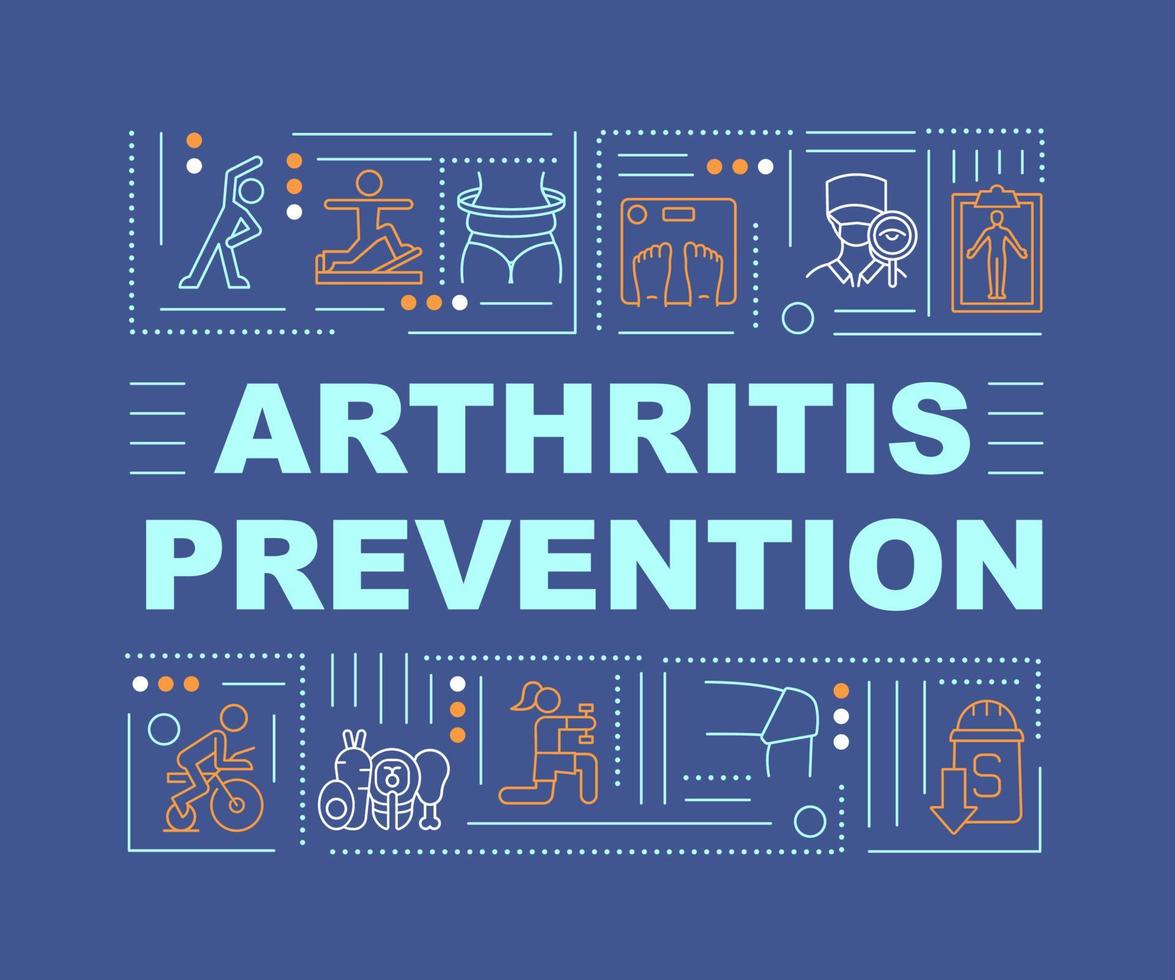 ARTHRITIS PREVENTION

S