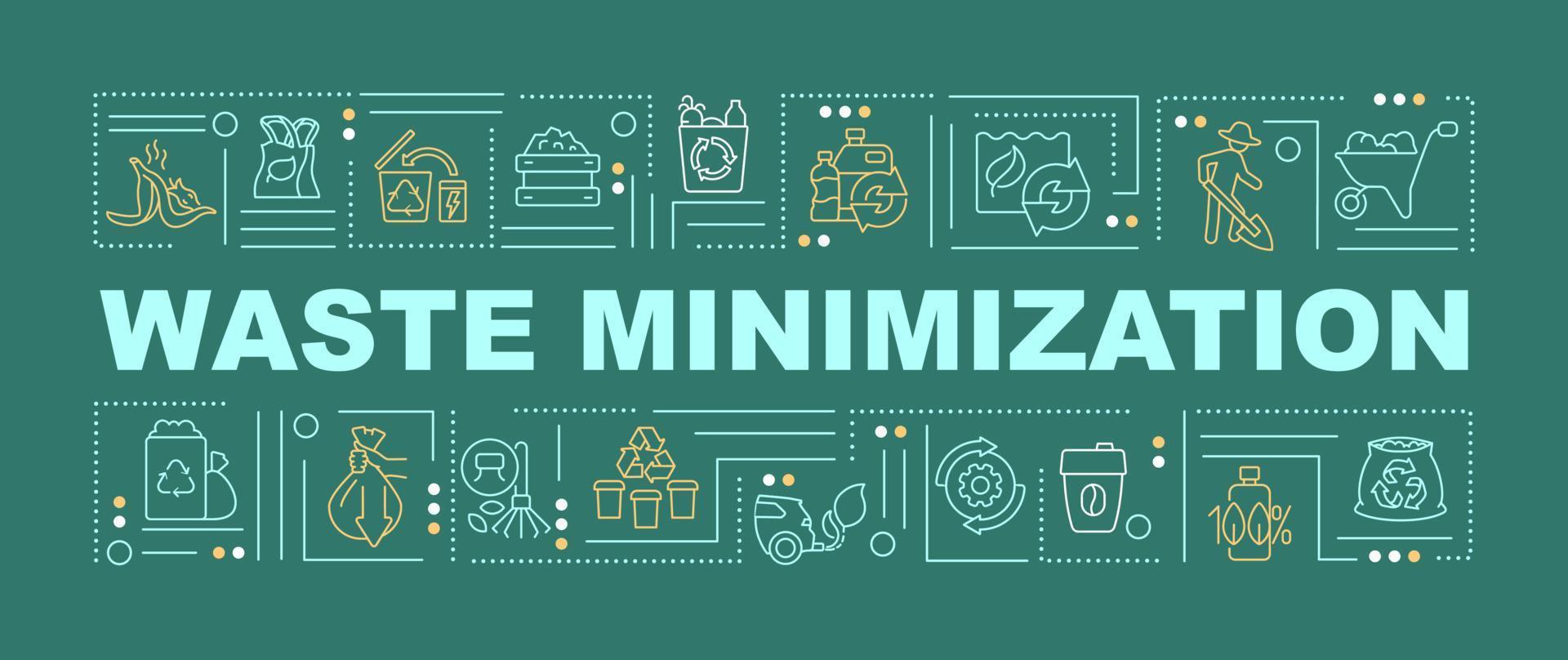 WASTE MINIMIZATION

100%