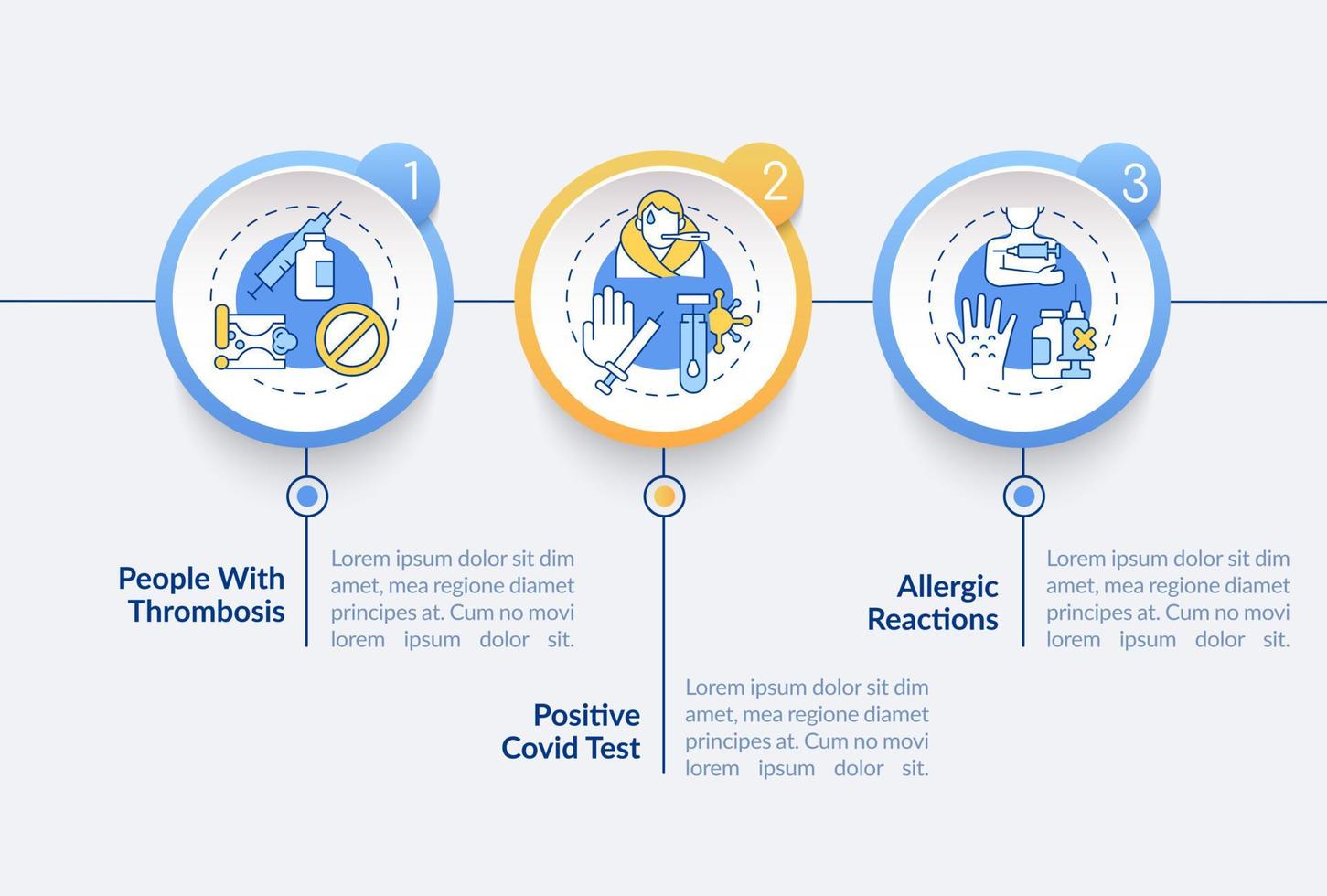 1

2

3

People With Thrombosis

Lorem ipsum dolor sit dim amet, mea regione diamet principes at. Cum no movi lorem ipsum dolor sit.

Positive Covid Test

Lorem ipsum dolor sit dim amet, mea regione diamet principes at. Cum no movi lorem ipsum dolor sit.

Allergic Reactions

Lorem ipsum dolor sit dim amet, mea regione diamet principes at. Cum no movi lorem ipsum dolor sit.