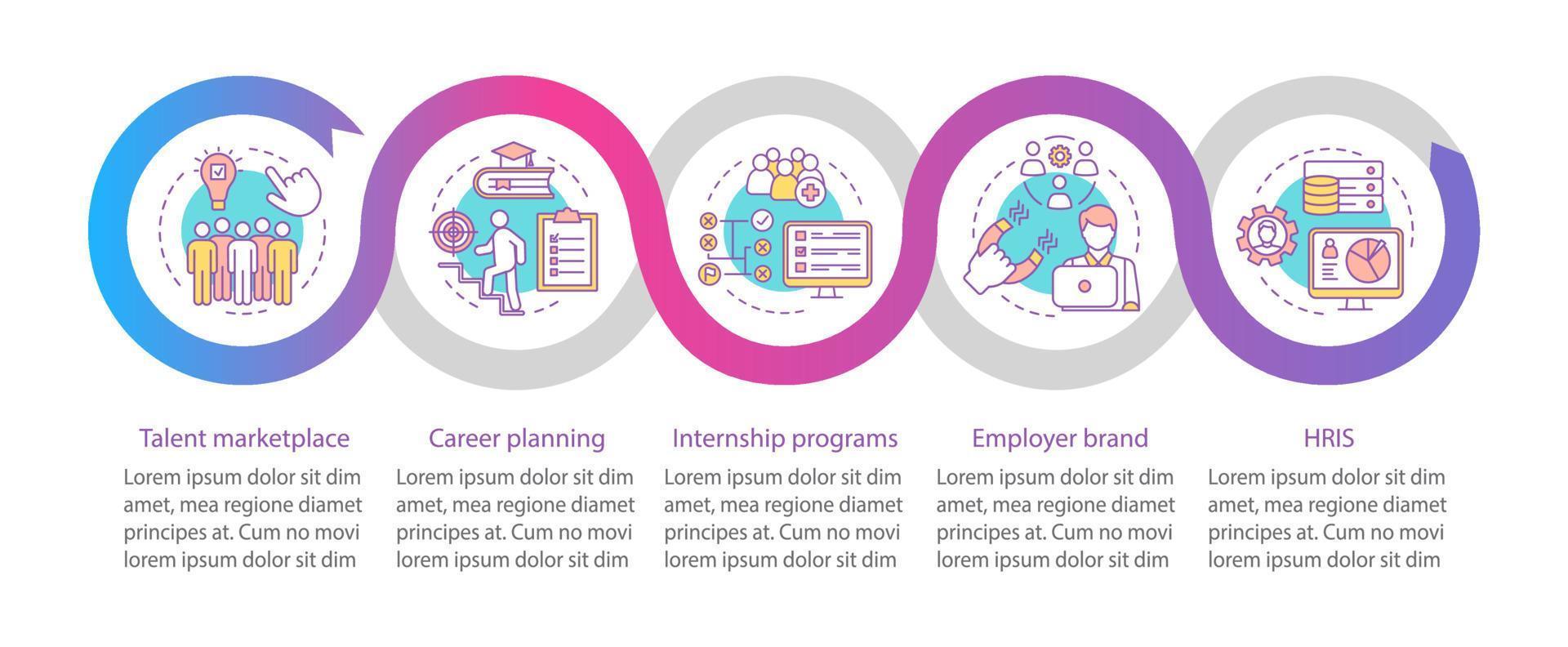 Talent marketplace

Lorem ipsum dolor sit dim amet, mea regione diamet principes at. Cum no movi lorem ipsum dolor sit dim

Career planning

Lorem ipsum dolor sit dim amet, mea regione diamet principes at. Cum no movi lorem ipsum dolor sit dim

Internship programs

Lorem ipsum dolor sit dim amet, mea regione diamet principes at. Cum no movi lorem ipsum dolor sit dim

Employer brand

Lorem ipsum dolor sit dim amet, mea regione diamet principes at. Cum no movi lorem ipsum dolor sit dim

HRIS

Lorem ipsum dolor sit dim amet, mea regione diamet principes at. Cum no movi lorem ipsum dolor sit dim