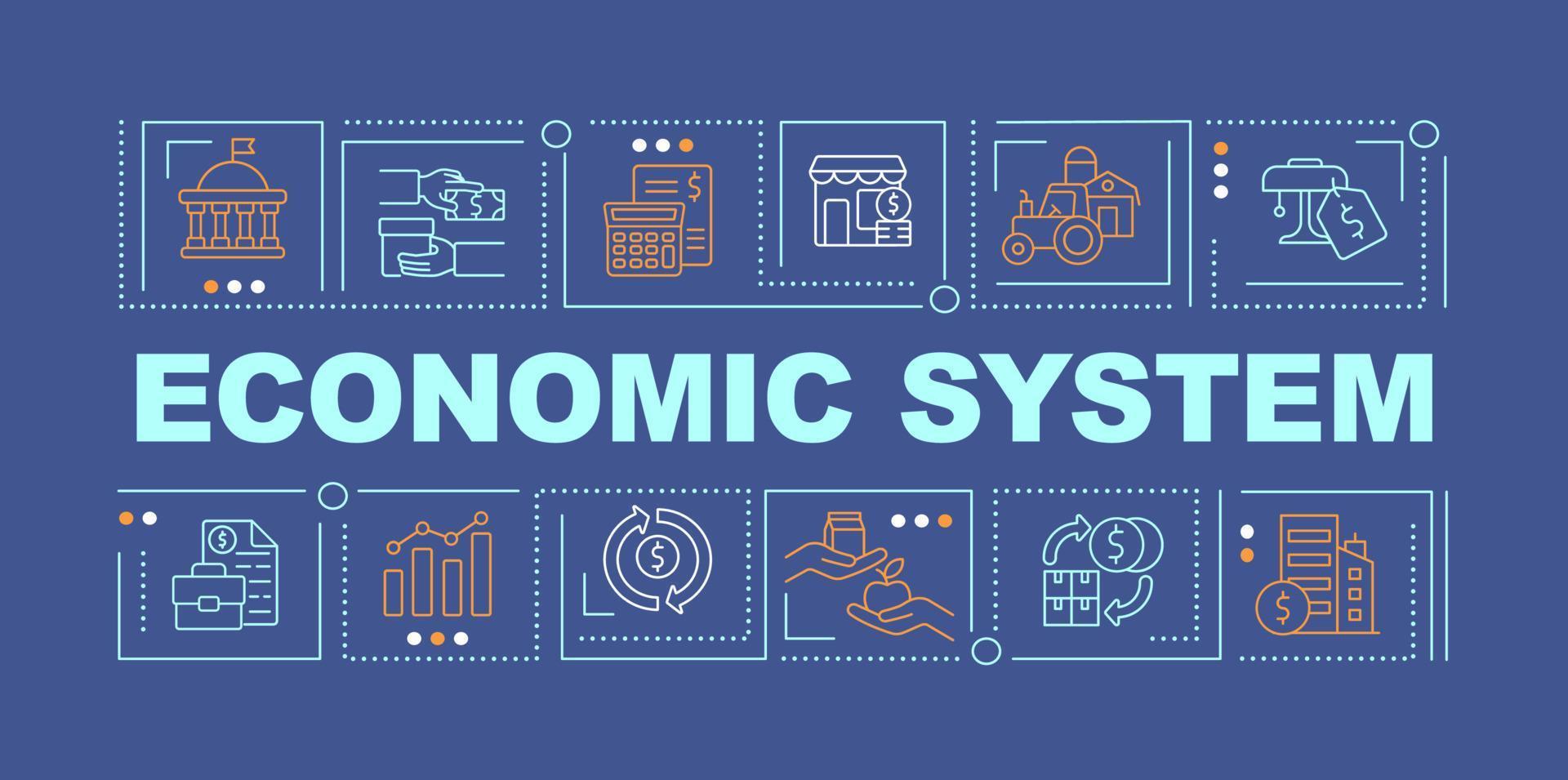 ECONOMIC SYSTEM