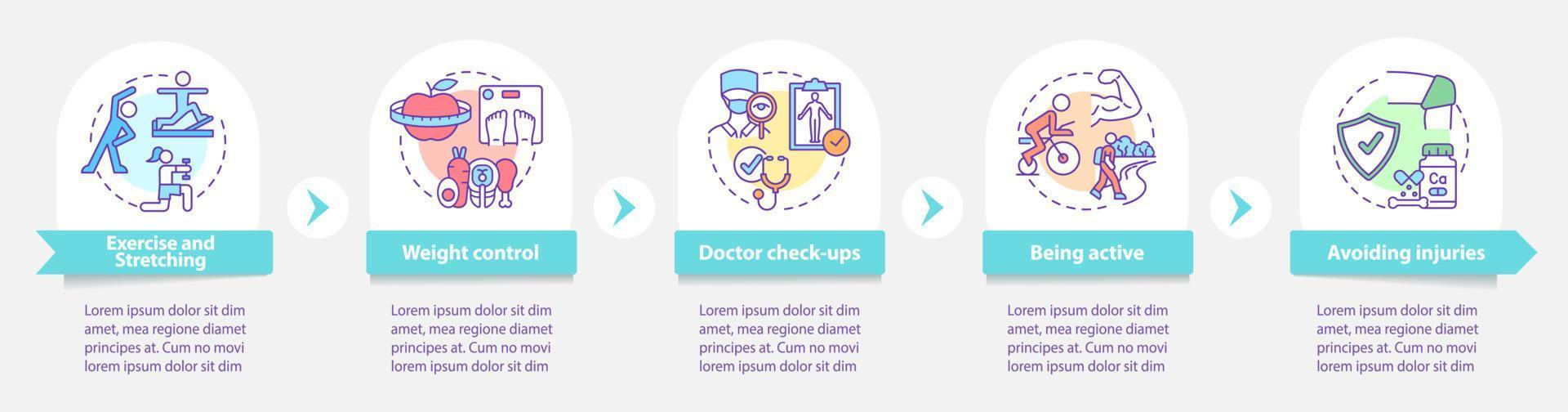 Exercise and Stretching

Lorem ipsum dolor sit dim amet, mea regione diamet principes at. Cum no movi lorem ipsum dolor sit dim

Weight control

Lorem ipsum dolor sit dim amet, mea regione diamet principes at. Cum no movi lorem ipsum dolor sit dim

Doctor check-ups

Lorem ipsum dolor sit dim amet, mea regione diamet principes at. Cum no movi lorem ipsum dolor sit dim

Being active

Lorem ipsum dolor sit dim amet, mea regione diamet principes at. Cum no movi lorem ipsum dolor sit dim

Ca

Avoiding injuries

Lorem ipsum dolor sit dim amet, mea regione diamet principes at. Cum no movi lorem ipsum dolor sit dim