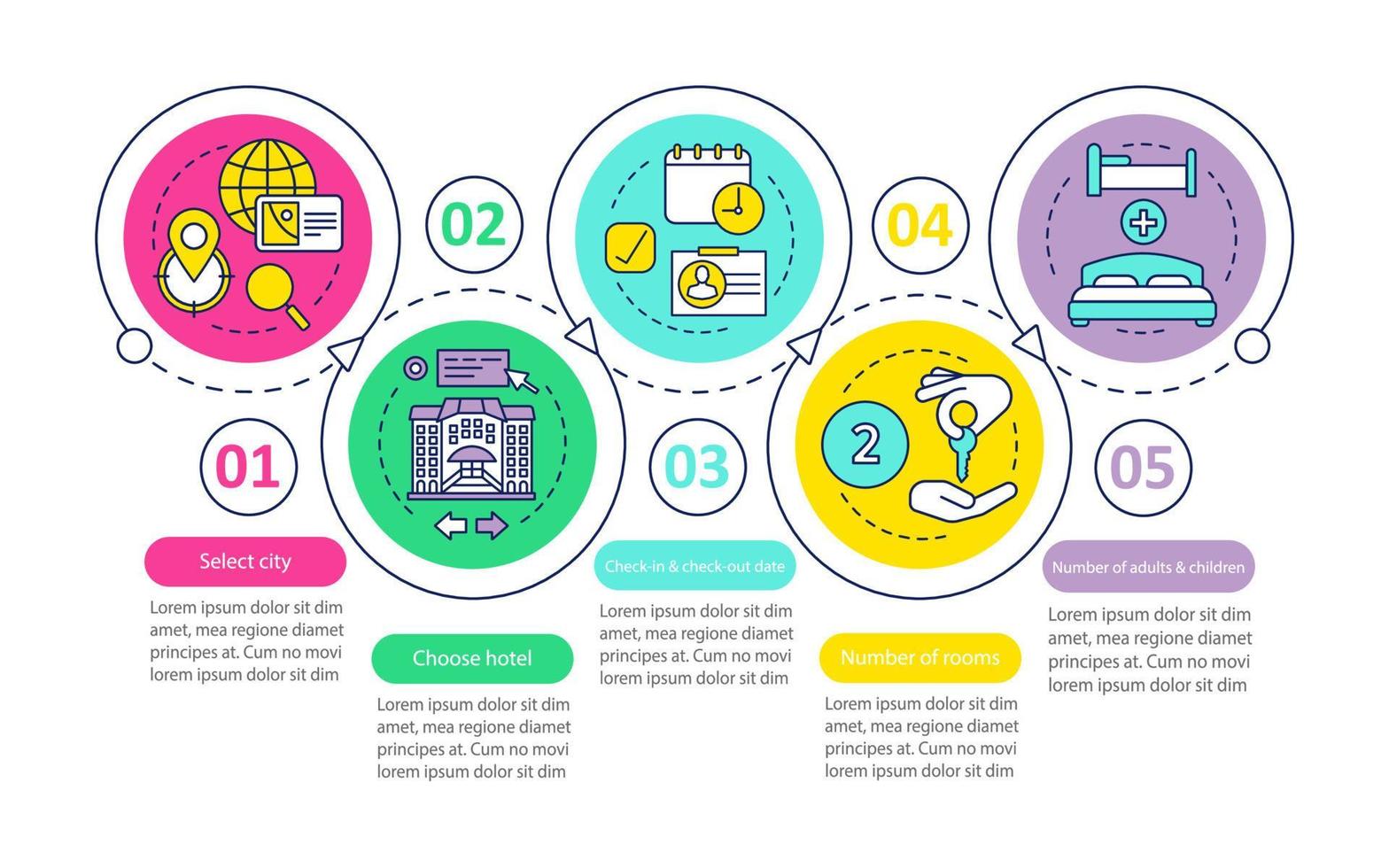 01

Select city

Lorem ipsum dolor sit dim amet, mea regione diamet principes at. Cum no movi lorem ipsum dolor sit dim

02

Choose hotel

Lorem ipsum dolor sit dim amet, mea regione diamet principes at. Cum no movi lorem ipsum dolor sit dim

03

Check-in & check-out date

Lorem ipsum dolor sit dim amet, mea regione diamet principes at. Cum no movi lorem ipsum dolor sit dim

04

2

Number of rooms

Lorem ipsum dolor sit dim amet, mea regione diamet principes at. Cum no movi lorem ipsum dolor sit dim

05

Number of adults & children

Lorem ipsum dolor sit dim amet, mea regione diamet principes at. Cum no movi lorem ipsum dolor sit dim