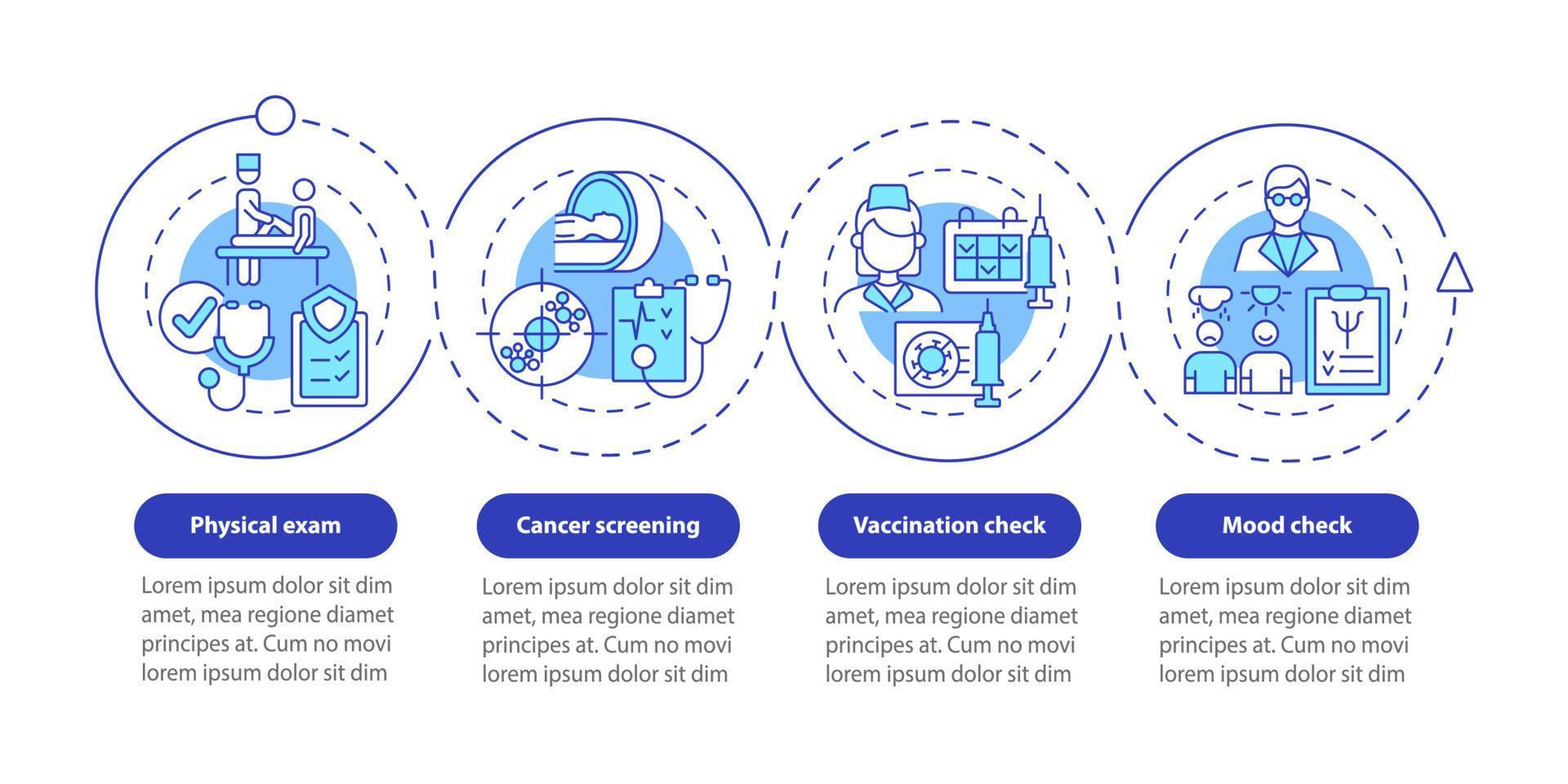 Physical exam

Lorem ipsum dolor sit dim amet, mea regione diamet principes at. Cum no movi lorem ipsum dolor sit dim

Cancer screening

Lorem ipsum dolor sit dim amet, mea regione diamet principes at. Cum no movi lorem ipsum dolor sit dim

Vaccination check

Lorem ipsum dolor sit dim amet, mea regione diamet principes at. Cum no movi lorem ipsum dolor sit dim

Mood check

Lorem ipsum dolor sit dim amet, mea regione diamet principes at. Cum no movi lorem ipsum dolor sit dim