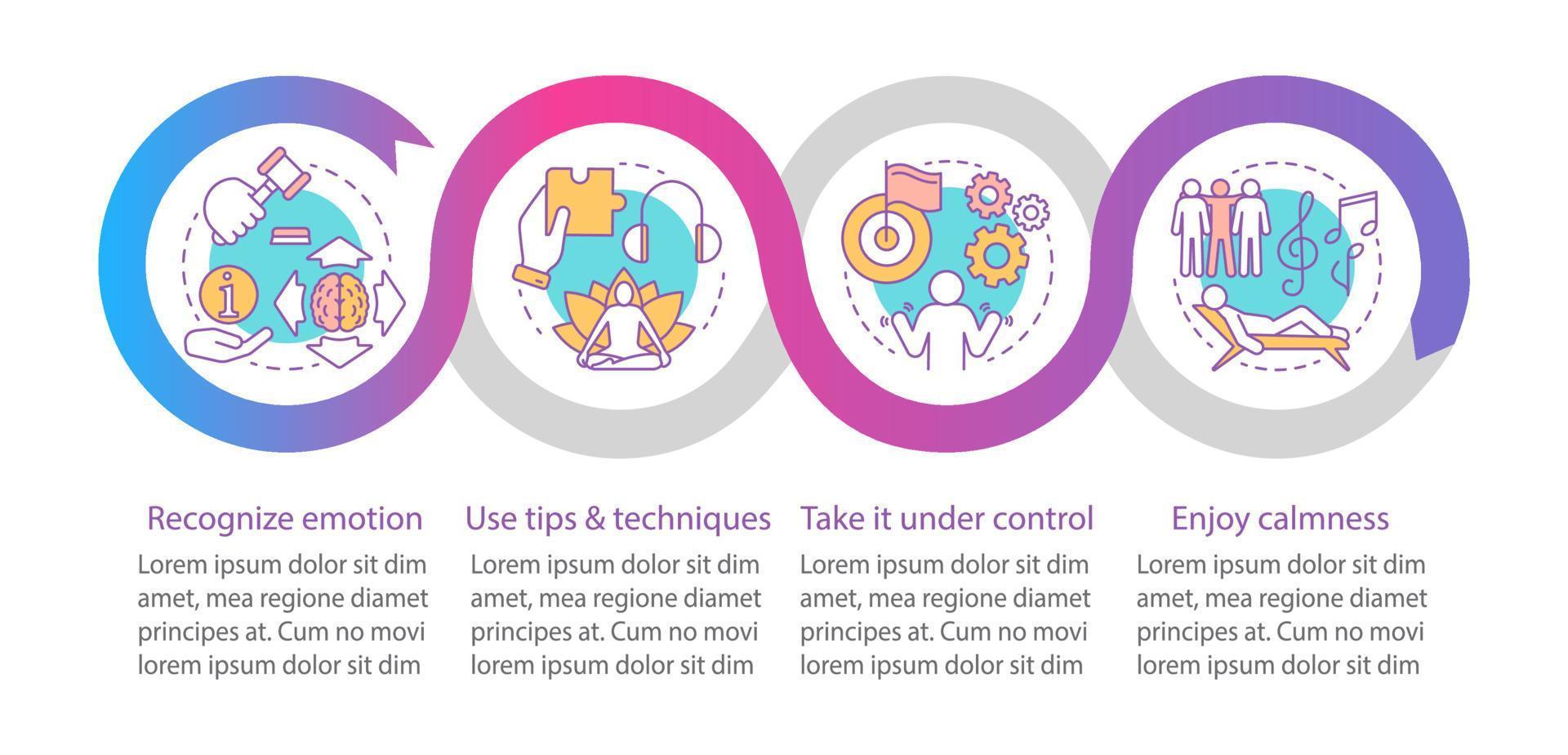 Recognize emotion

Lorem ipsum dolor sit dim amet, mea regione diamet principes at. Cum no movi lorem ipsum dolor sit dim

Use tips & techniques

Lorem ipsum dolor sit dim amet, mea regione diamet principes at. Cum no movi lorem ipsum dolor sit dim

Take it under control

Lorem ipsum dolor sit dim amet, mea regione diamet principes at. Cum no movi lorem ipsum dolor sit dim

Enjoy calmness

Lorem ipsum dolor sit dim amet, mea regione diamet principes at. Cum no movi lorem ipsum dolor sit dim