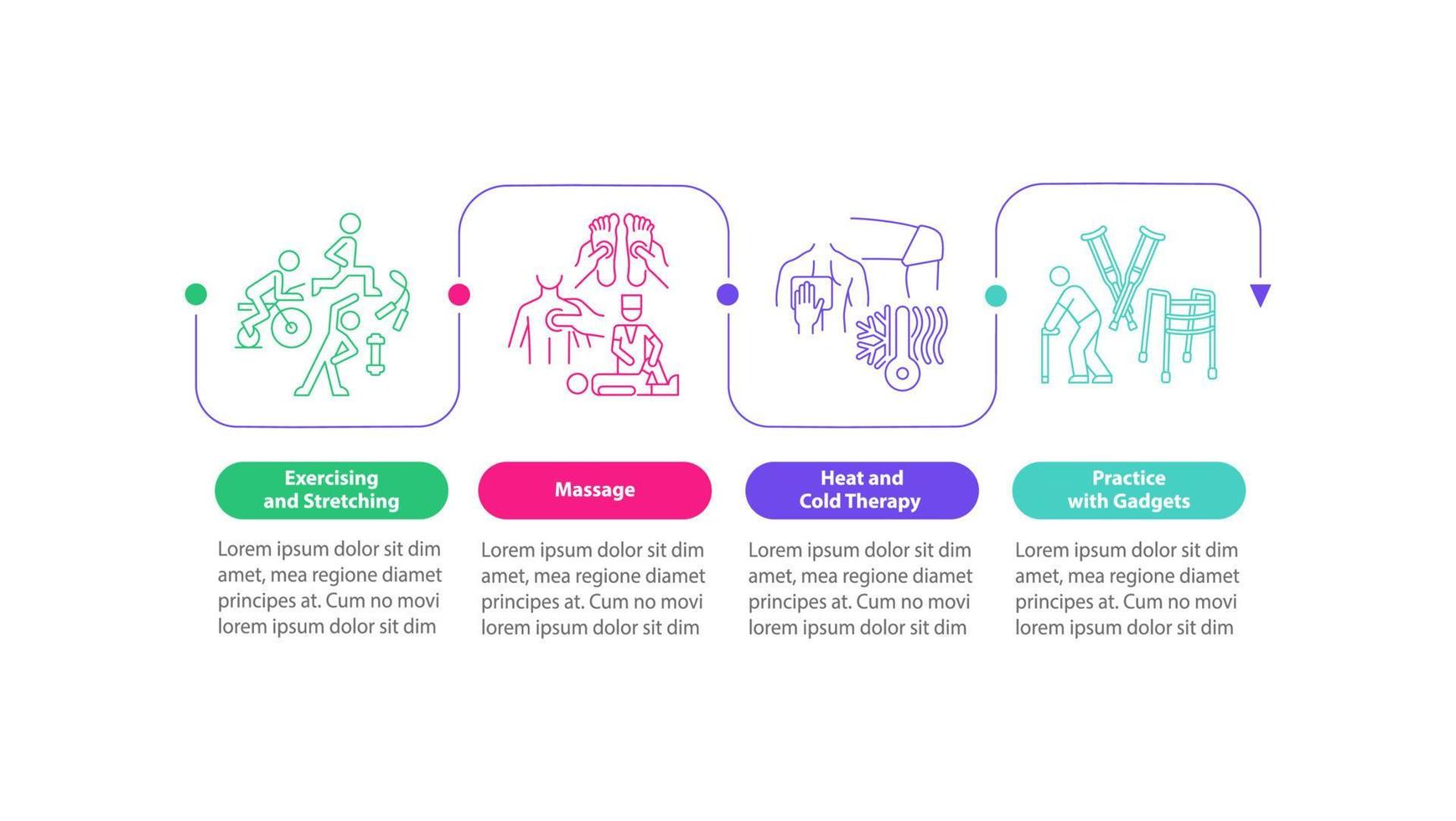 Exercising and Stretching

Lorem ipsum dolor sit dim amet, mea regione diamet principes at. Cum no movi lorem ipsum dolor sit dim

Massage

Lorem ipsum dolor sit dim amet, mea regione diamet principes at. Cum no movi lorem ipsum dolor sit dim

Heat and Cold Therapy

Lorem ipsum dolor sit dim amet, mea regione diamet principes at. Cum no movi lorem ipsum dolor sit dim

Practice with Gadgets

Lorem ipsum dolor sit dim amet, mea regione diamet principes at. Cum no movi lorem ipsum dolor sit dim