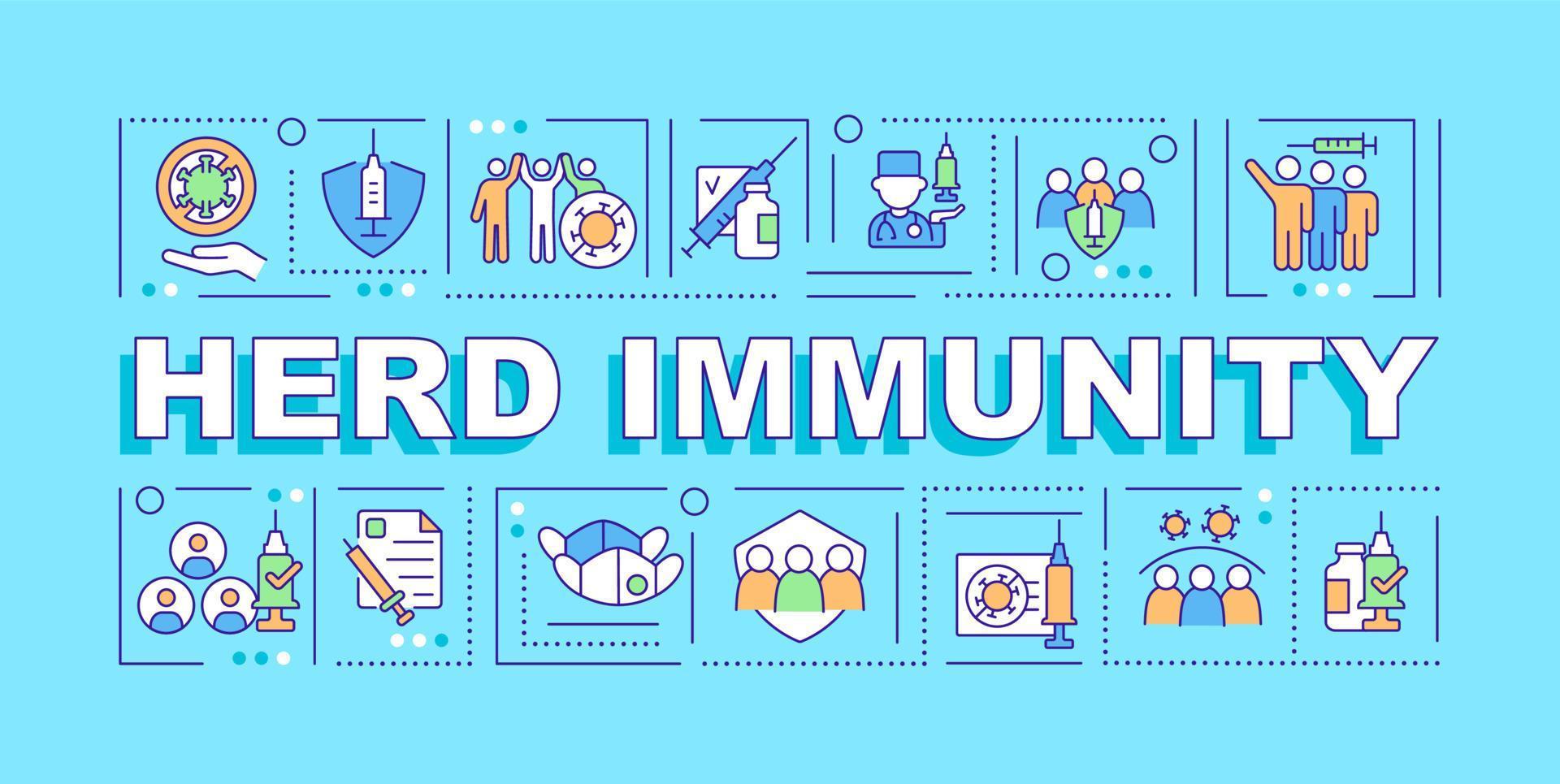 HERD IMMUNITY