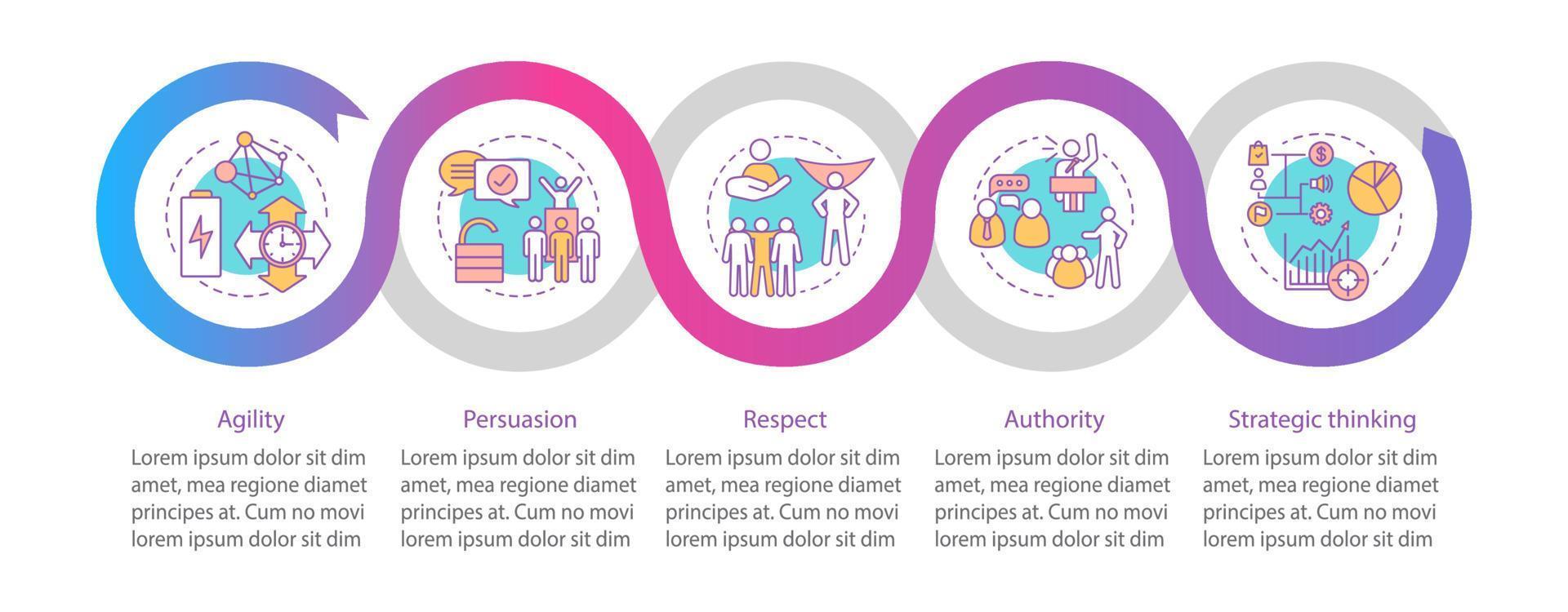 Agility

Lorem ipsum dolor sit dim amet, mea regione diamet principes at. Cum no movi lorem ipsum dolor sit dim

Persuasion

Lorem ipsum dolor sit dim amet, mea regione diamet principes at. Cum no movi lorem ipsum dolor sit dim

Respect

Lorem ipsum dolor sit dim amet, mea regione diamet principes at. Cum no movi lorem ipsum dolor sit dim

Authority

Lorem ipsum dolor sit dim amet, mea regione diamet principes at. Cum no movi lorem ipsum dolor sit dim

Strategic thinking

Lorem ipsum dolor sit dim amet, mea regione diamet principes at. Cum no movi lorem ipsum dolor sit dim