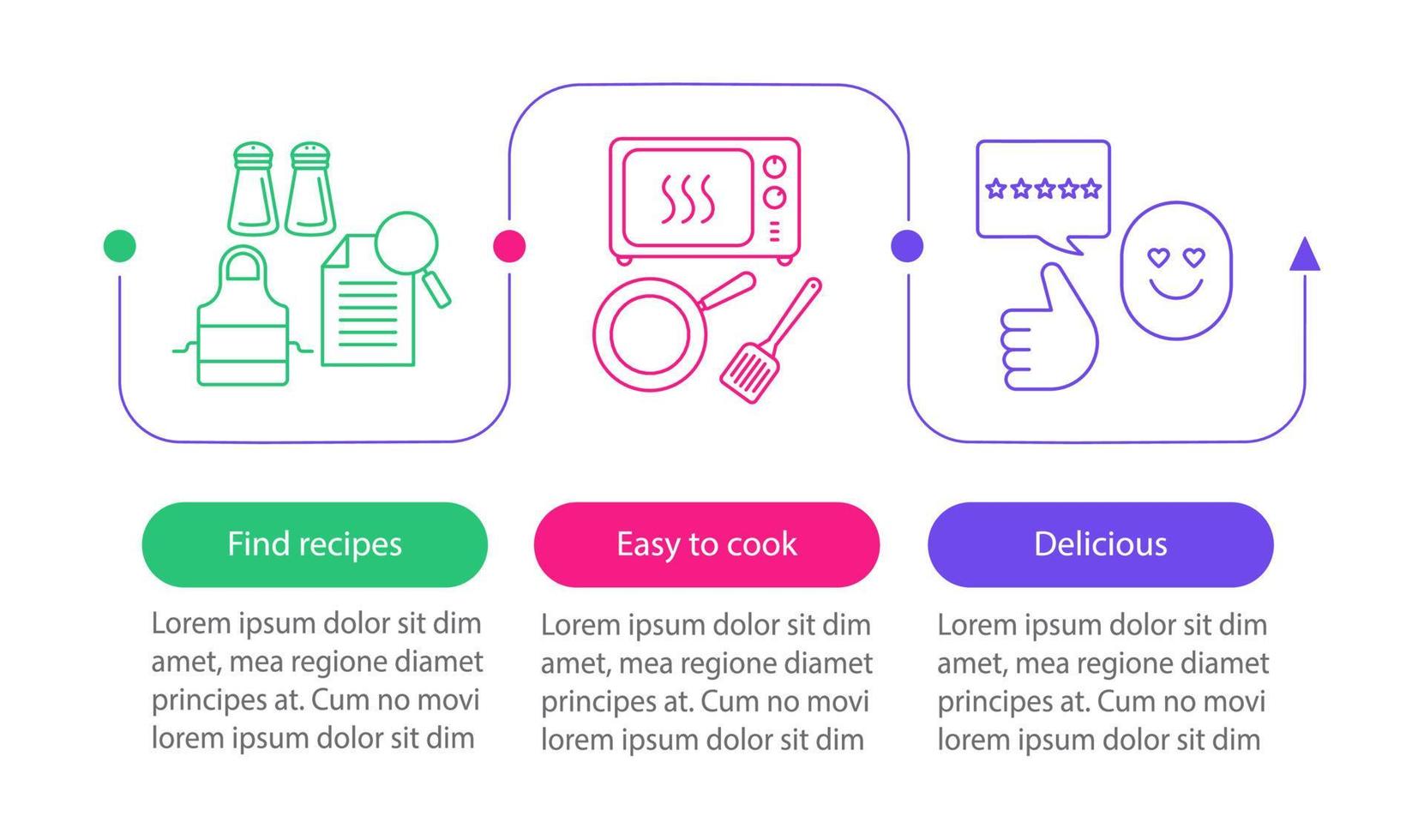 Find recipes

Lorem ipsum dolor sit dim amet, mea regione diamet principes at. Cum no movi lorem ipsum dolor sit dim

Easy to cook

Lorem ipsum dolor sit dim amet, mea regione diamet principes at. Cum no movi lorem ipsum dolor sit dim

Delicious

Lorem ipsum dolor sit dim amet, mea regione diamet principes at. Cum no movi lorem ipsum dolor sit dim