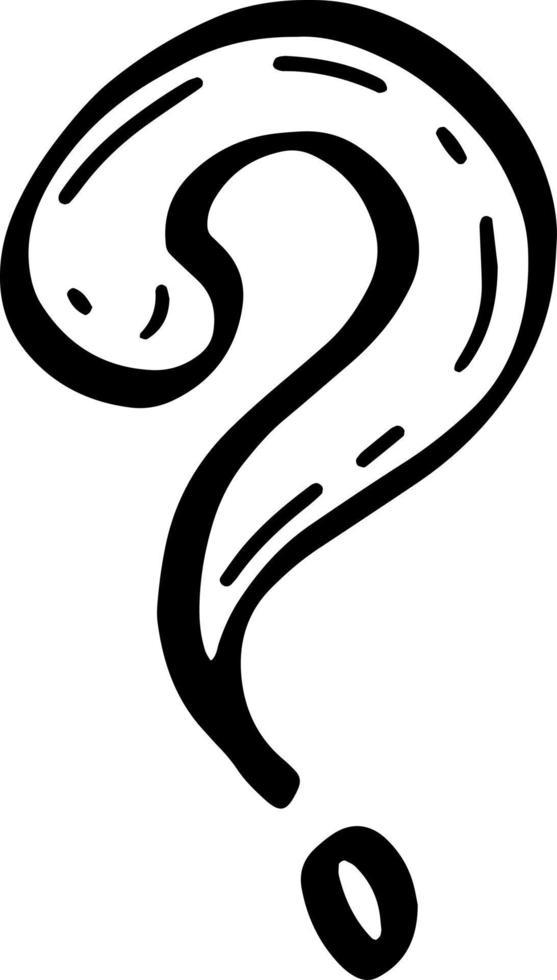 ?