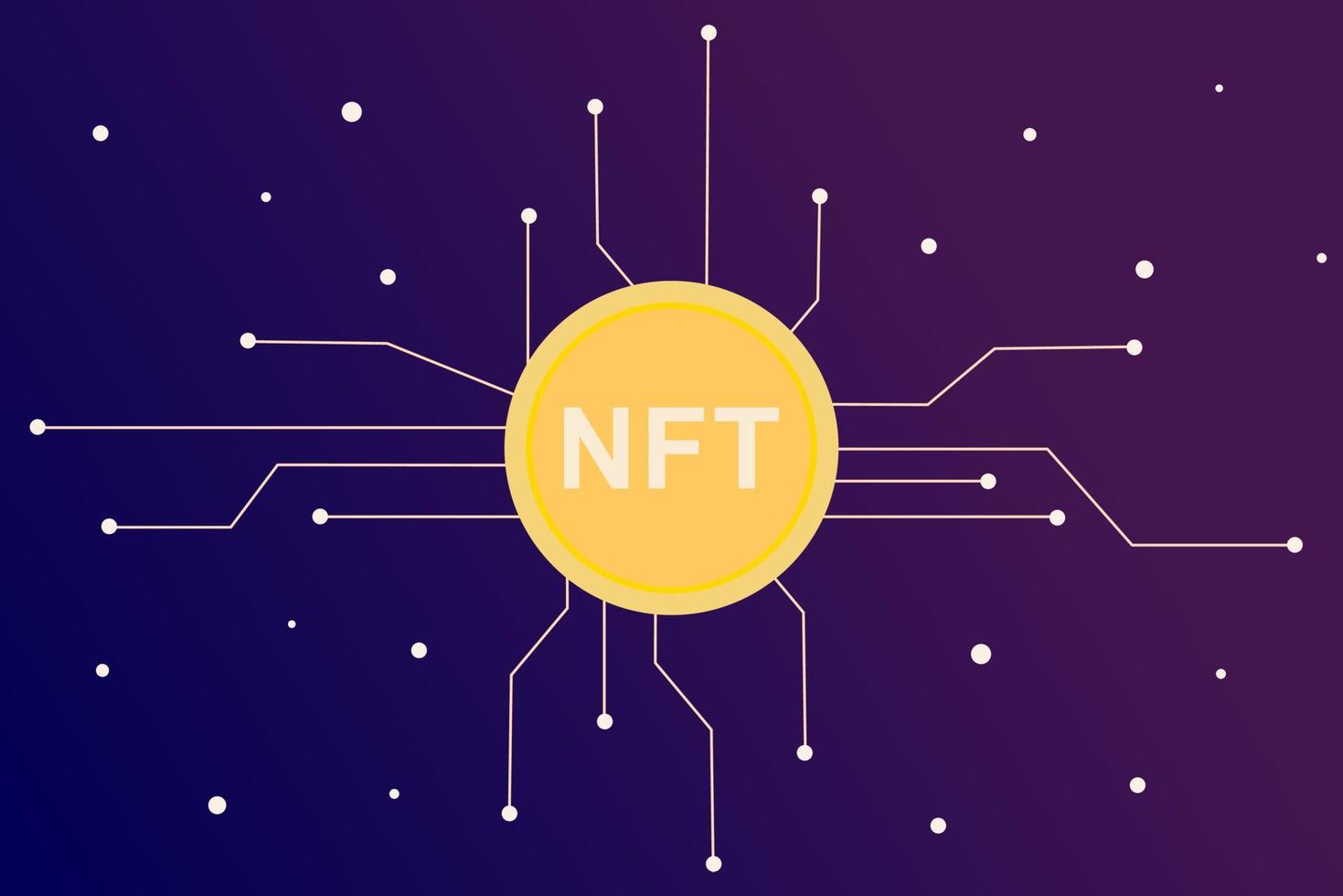 NFT