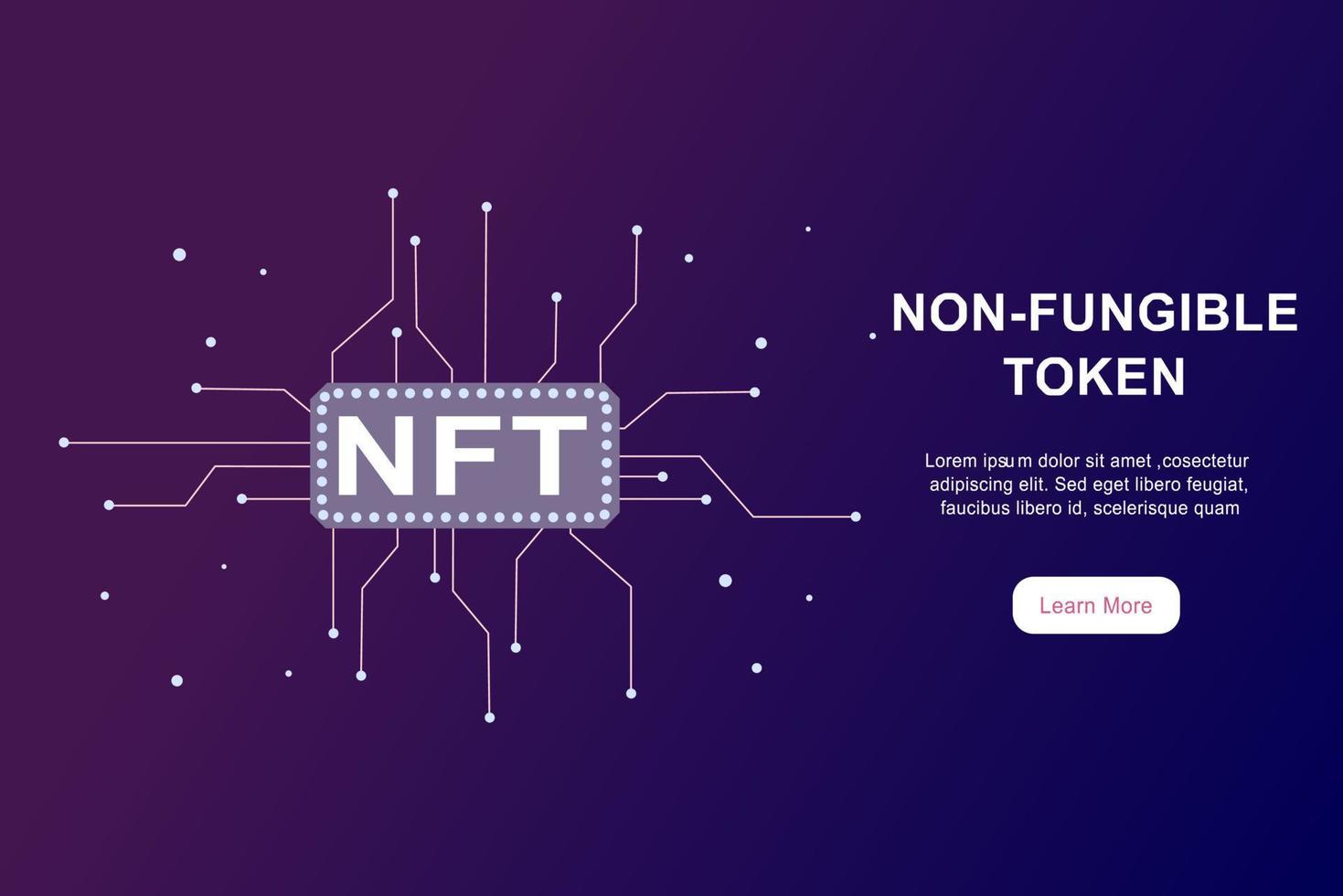 NFT

NON-FUNGIBLE TOKEN

Lorem ipsum dolor sit amet ,cosectetur adipiscing elit. Sed eget libero feugiat, faucibus libero id, scelerisque quam

Learn More